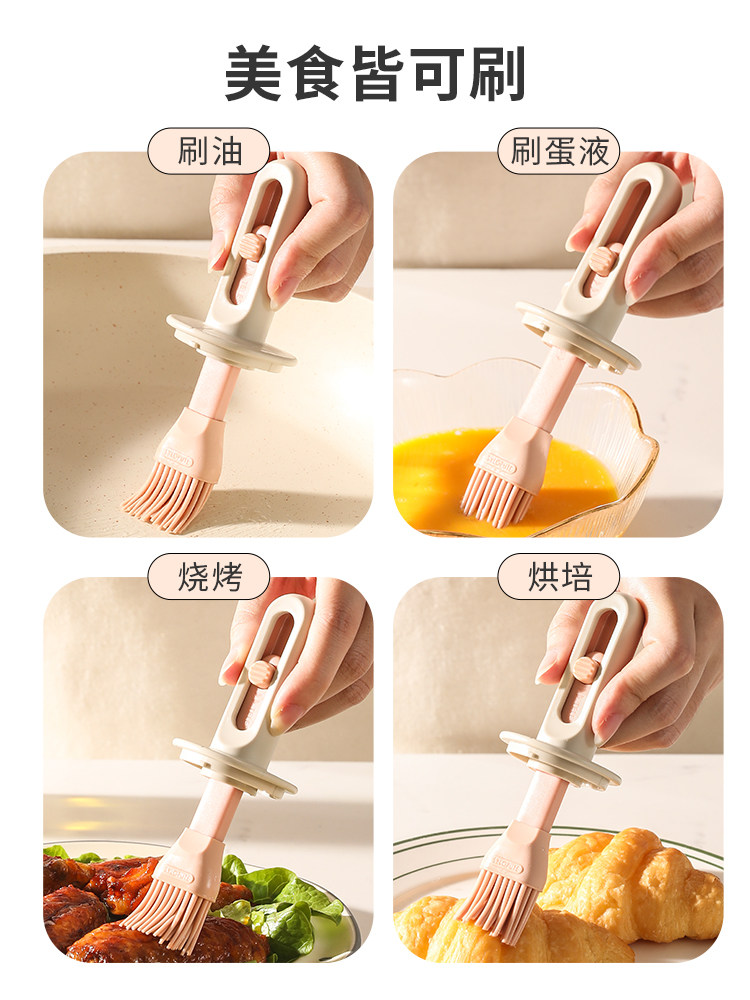 美食皆可刷

刷油

刷蛋液

烧烤

烘培