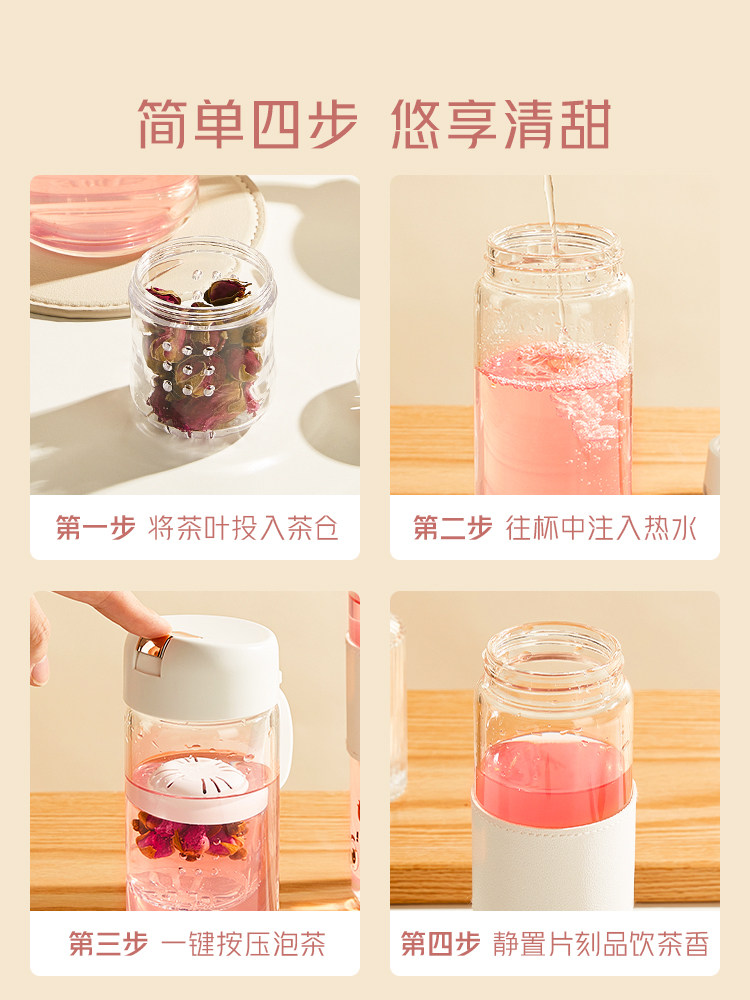 简单四步 悠享清甜

第一步 将茶叶投入茶仓

第二步 往杯中注入热水

第三步 一键按压泡茶

第四步 静置片刻品饮茶香