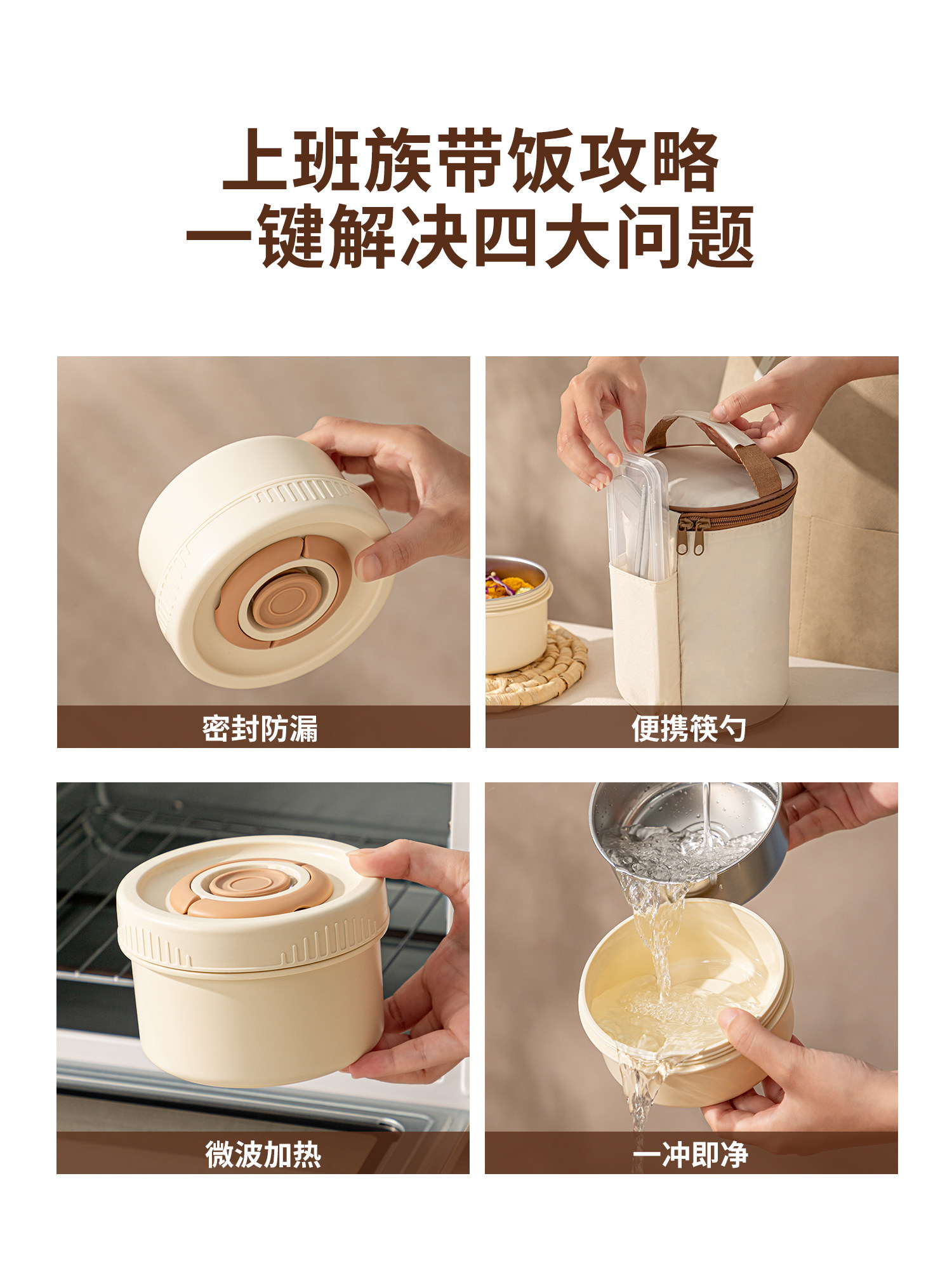 上班族带饭攻略
一键解决四大问题

密封防漏

便携筷勺

微波加热

一冲即净