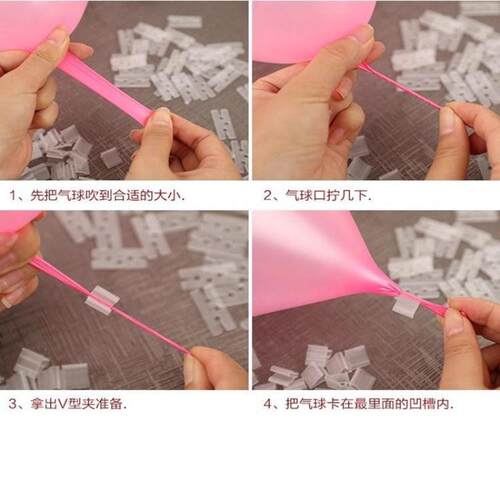 1、先把气球吹到合适的大小.

2、气球口拧几下.

3、拿出V型夹准备.

4、把气球卡在最里面的凹槽内.