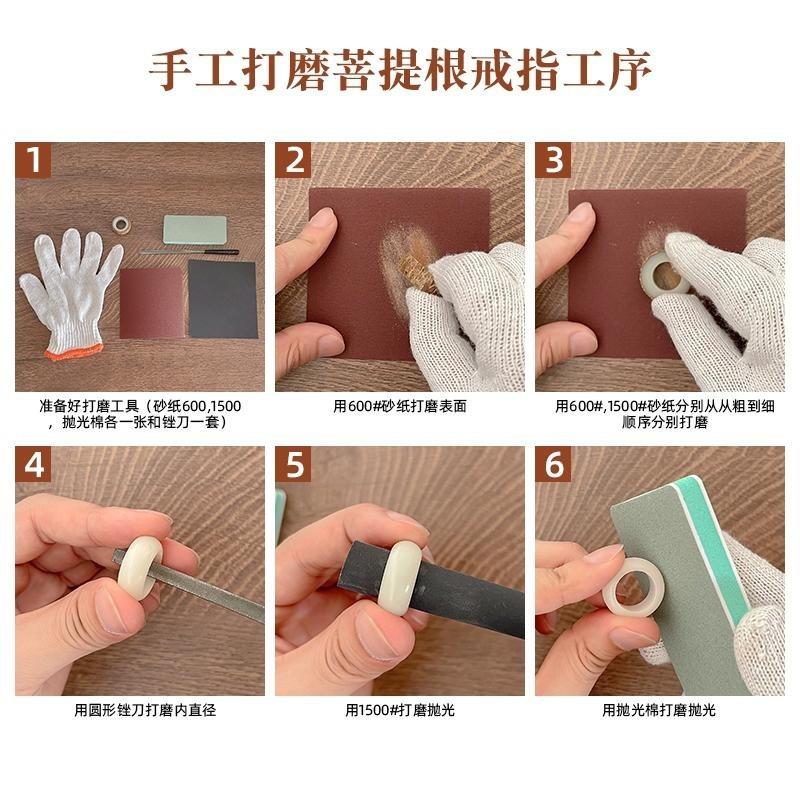 手工打磨菩提根戒指工序

1

准备好打磨工具（砂纸600,1500，抛光棉各一张和锉刀一套）

2

用600#砂纸打磨表面

3

用600#,1500#砂纸分别从从粗到细顺序分别打磨

4

用圆形锉刀打磨内直径

5

用1500#打磨抛光

6

用抛光棉打磨抛光