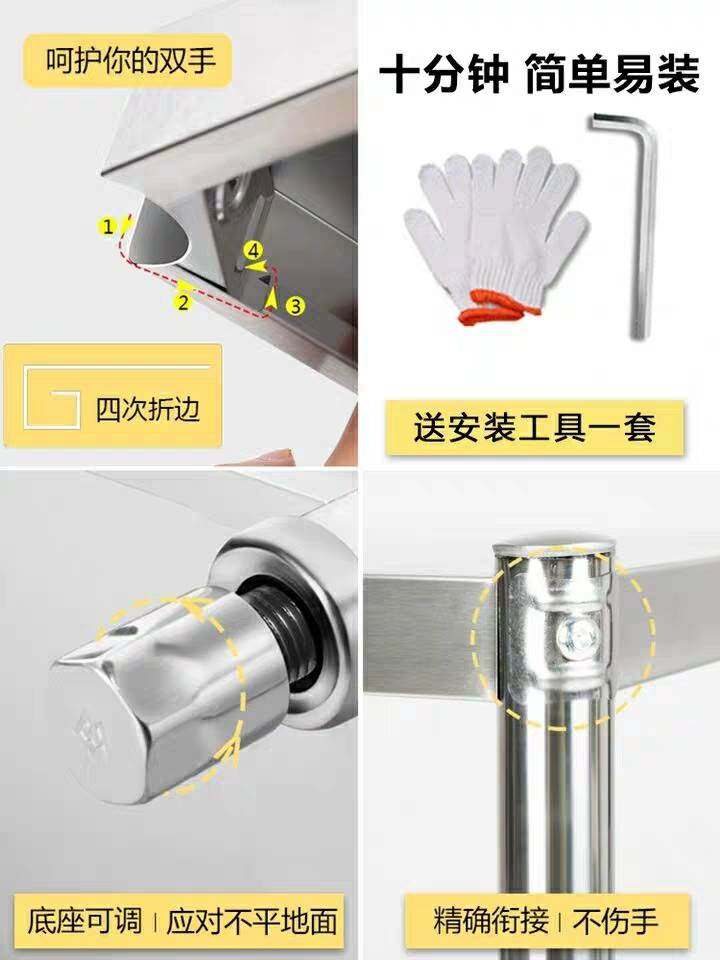 呵护你的双手

1
2
3
4

四次折边

十分钟 简单易装

送安装工具一套

底座可调 | 应对不平地面

精确衔接 | 不伤手