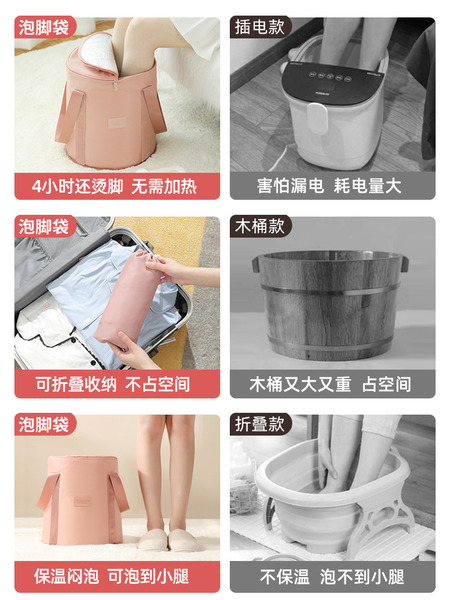 泡脚袋

4小时还烫脚 无需加热

插电款

害怕漏电 耗电量大

泡脚袋

可折叠收纳 不占空间

木桶款

木桶又大又重 占空间

泡脚袋

保温闷泡 可泡到小腿

折叠款

不保温 泡不到小腿