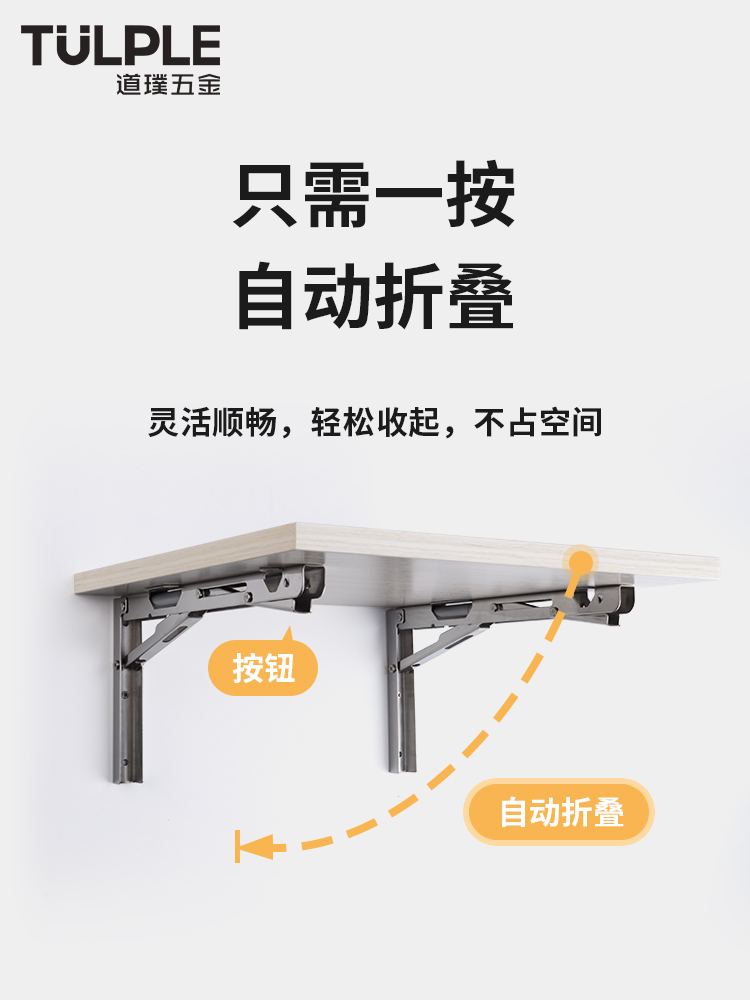 TÜLPLE
道璞五金

只需一按
自动折叠

灵活顺畅，轻松收起，不占空间

按钮

自动折叠