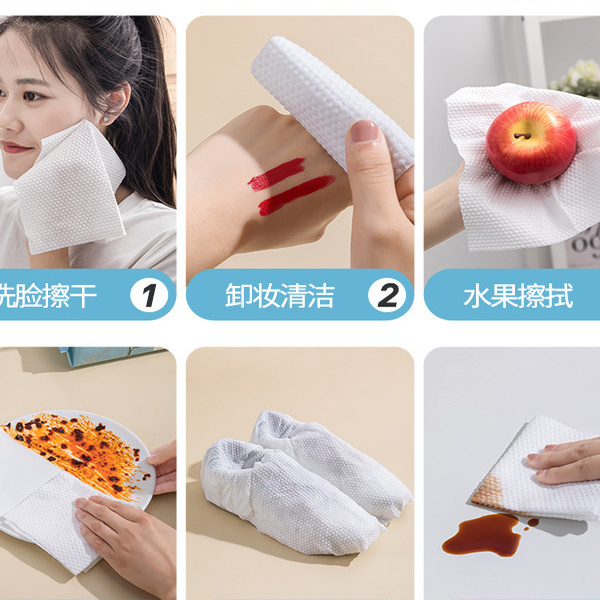 洗脸擦干 1

卸妆清洁 2

水果擦拭