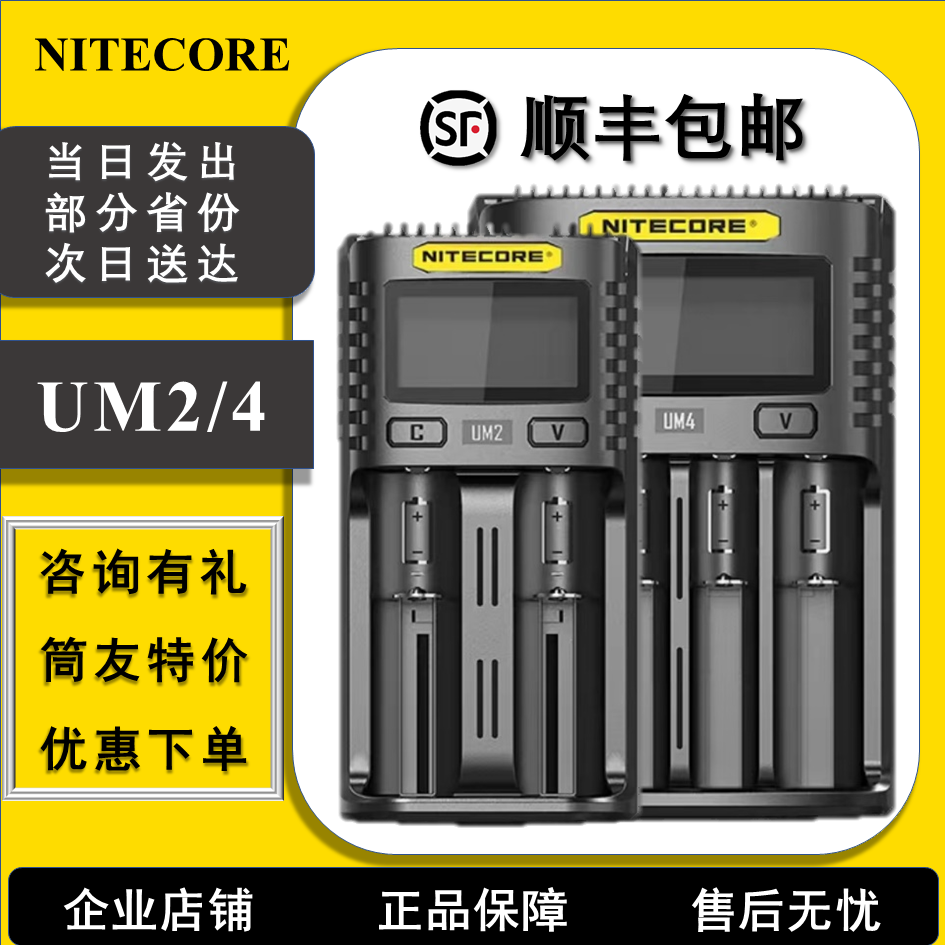 NITECORE

当日发出
部分省份
次日送达

UM2/4

咨询有礼
筒友特价
优惠下单

SF 顺丰包邮

NITECORE
C UM2 V

NITECORE
UM4 V

企业店铺 正品保障 售后无忧