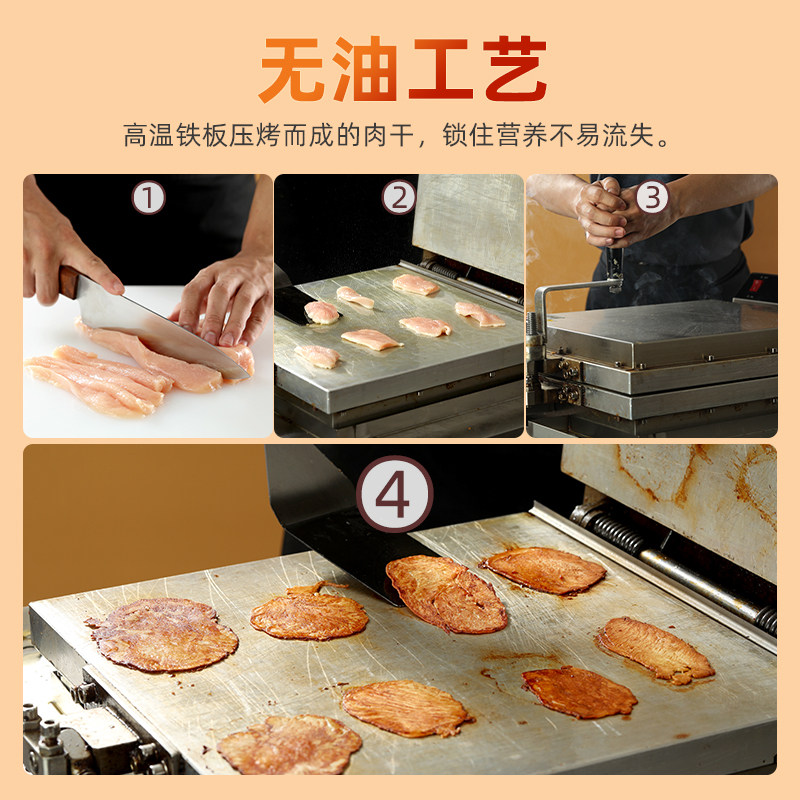 无油工艺

高温铁板压烤而成的肉干，锁住营养不易流失。

1

2

3

4