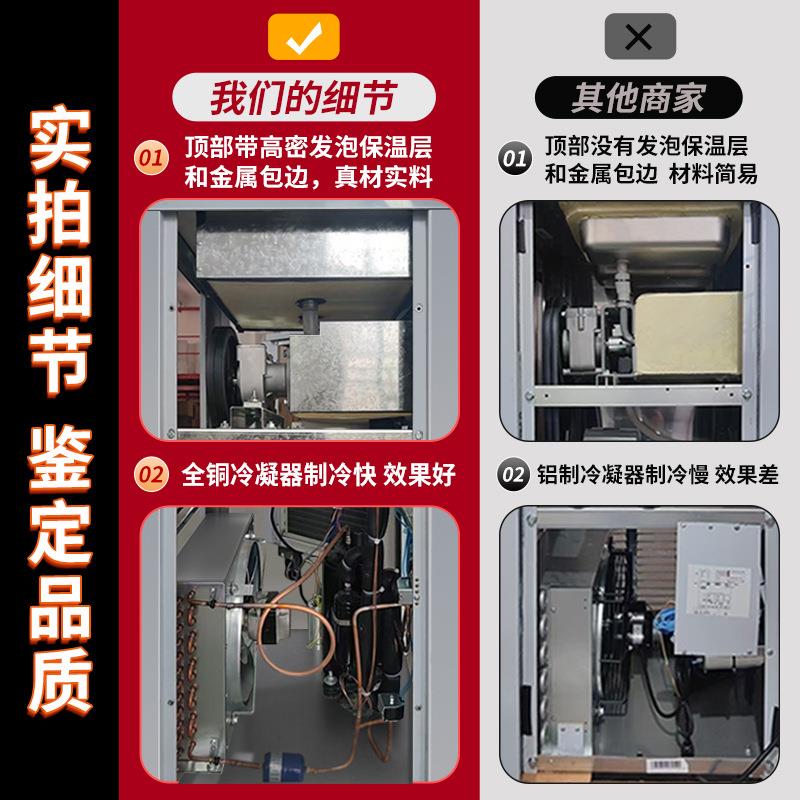 实拍细节 鉴定品质

我们的细节

01 顶部带高密发泡保温层和金属包边，真材实料

02 全铜冷凝器制冷快 效果好

其他商家

01 顶部没有发泡保温层和金属包边 材料简易

02 铝制冷凝器制冷慢 效果差