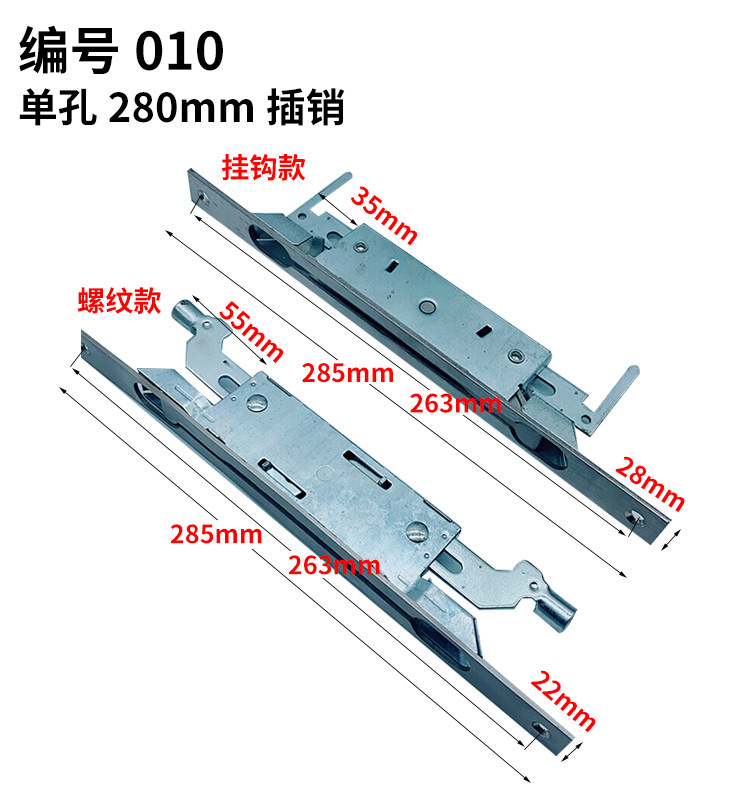 编号 010
单孔 280mm 插销

挂钩款
35mm
285mm
263mm
28mm

螺纹款
55mm
285mm
263mm
22mm