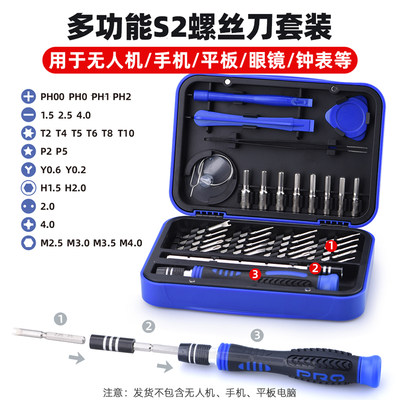 多功能S2螺丝刀套装

用于无人机/手机/平板/眼镜/钟表等

PH00 PH0 PH1 PH2
1.5 2.5 4.0
T2 T4 T5 T6 T8 T10
P2 P5
Y0.6 Y0.2
H1.5 H2.0
2.0
4.0
M2.5 M3.0 M3.5 M4.0

1
2
3

1
2
3

PRO

注意：发货不包含无人机、手机、平板电脑