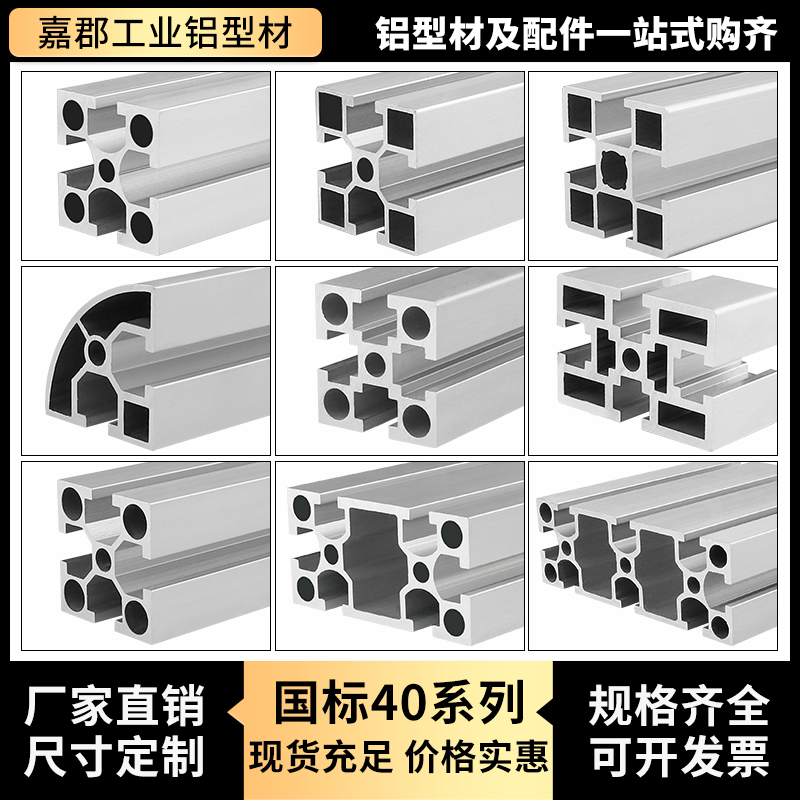 嘉郡工业铝型材

铝型材及配件一站式购齐

厂家直销
尺寸定制

国标40系列
现货充足 价格实惠

规格齐全
可开发票