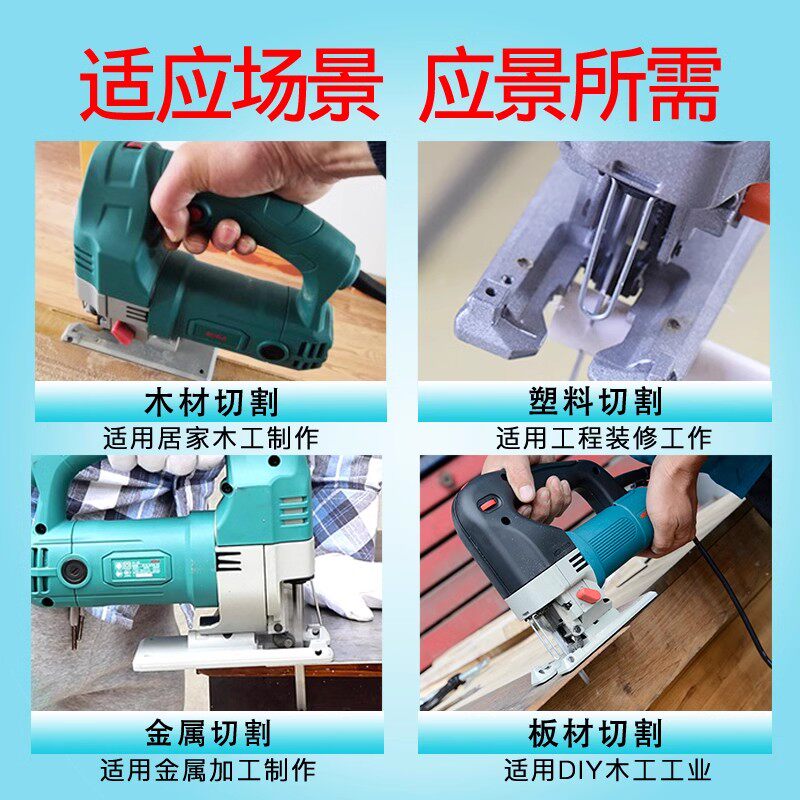 适应场景 应景所需

木材切割
适用居家木工制作

塑料切割
适用工程装修工作

金属切割
适用金属加工制作

板材切割
适用DIY木工工业