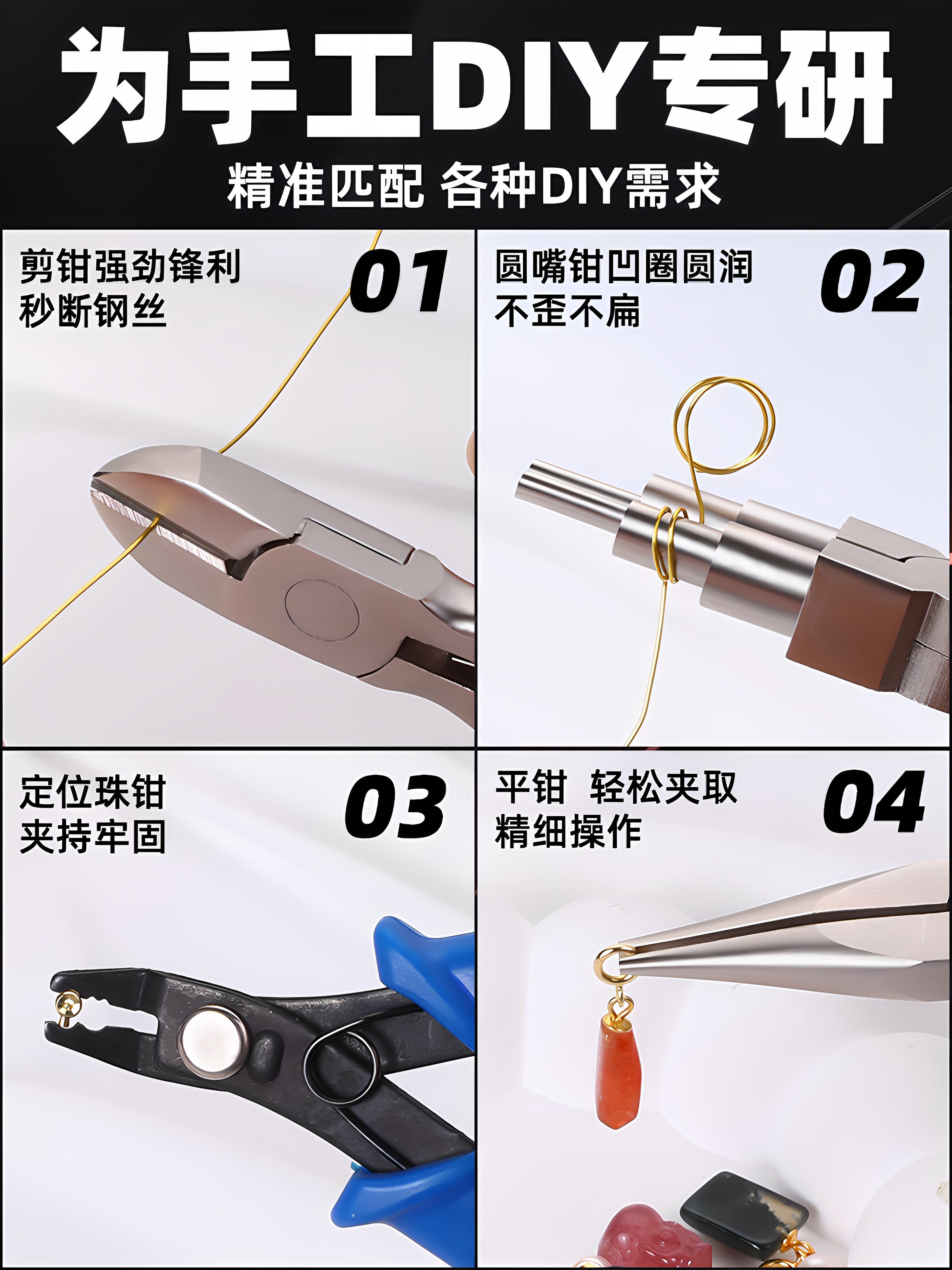 为手工DIY专研

精准匹配 各种DIY需求

剪钳强劲锋利
秒断钢丝

01

圆嘴钳凹圈圆润
不歪不扁

02

定位珠钳
夹持牢固

03

平钳 轻松夹取
精细操作

04