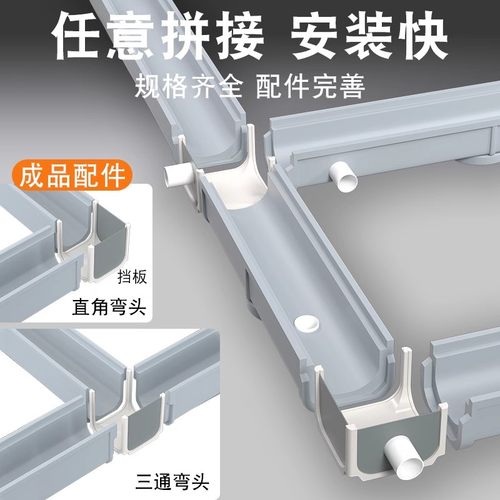 任意拼接 安装快
规格齐全 配件完善

成品配件
挡板
直角弯头

三通弯头