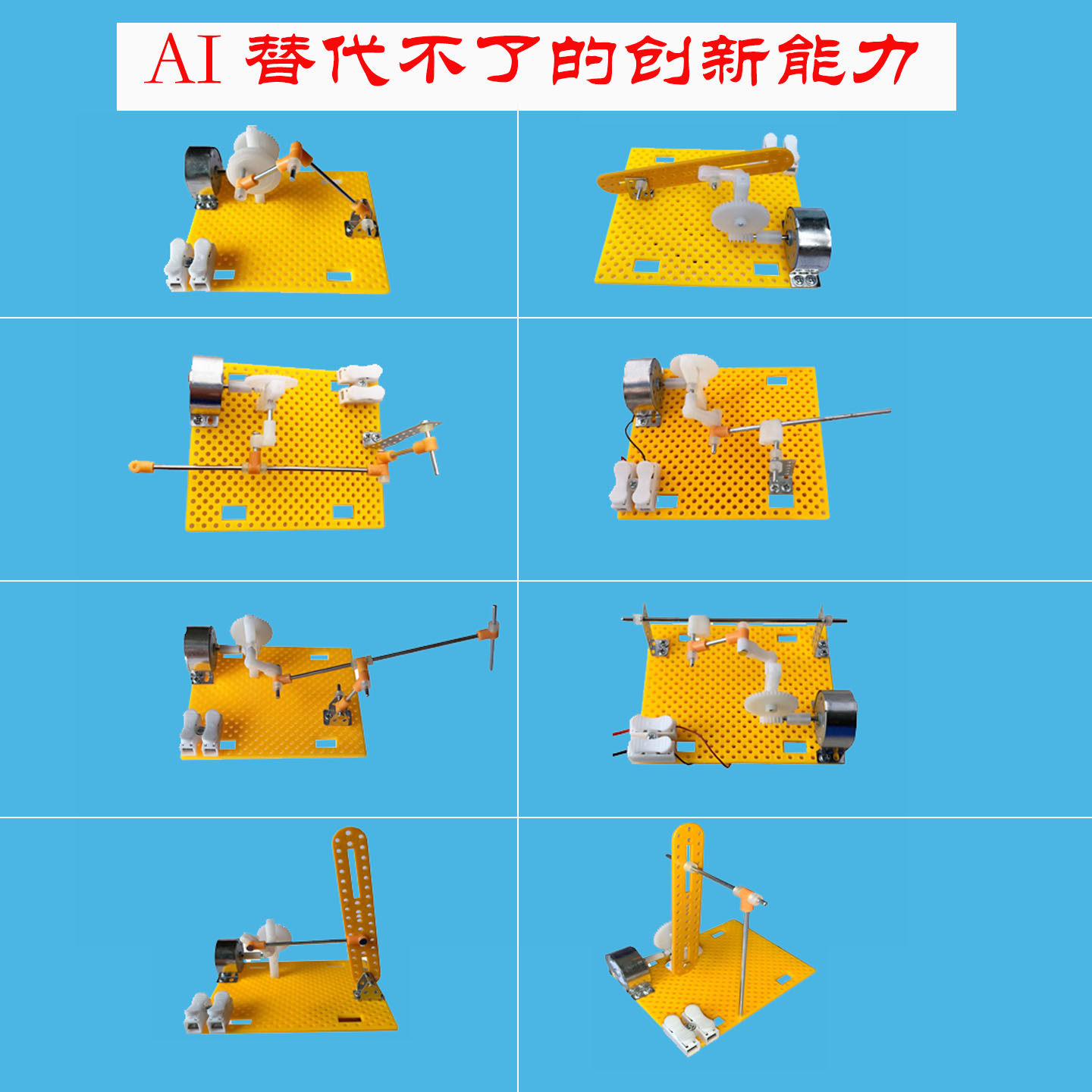 AI 替代不了的创新能力