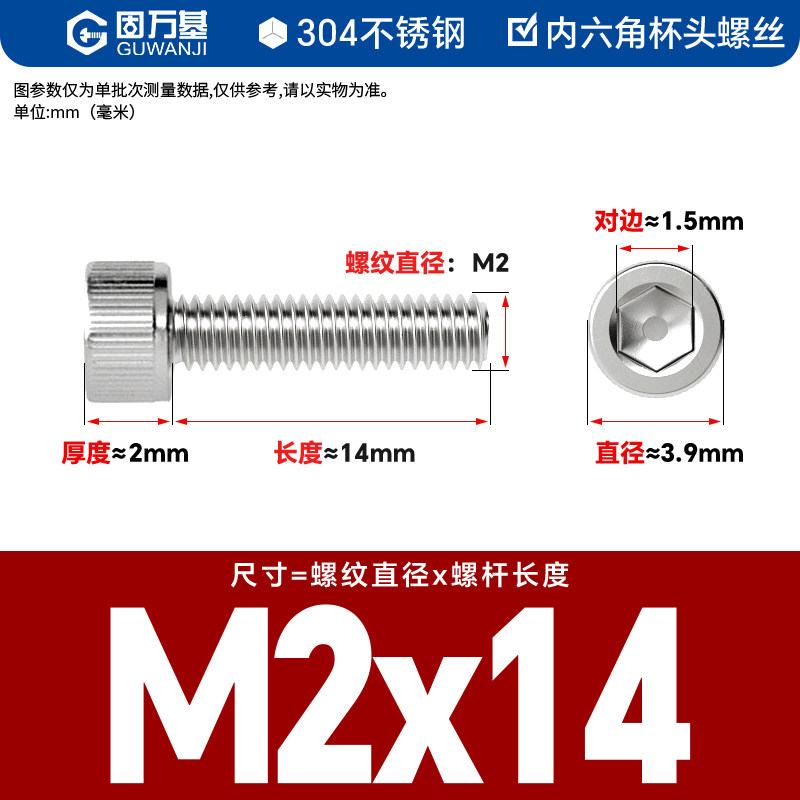 固万基 GUWANJI
304不锈钢
内六角杯头螺丝

图参数仅为单批次测量数据,仅供参考,请以实物为准。
单位:mm（毫米）

螺纹直径：M2
对边≈1.5mm
厚度≈2mm
长度≈14mm
直径≈3.9mm

尺寸=螺纹直径x螺杆长度
M2x14