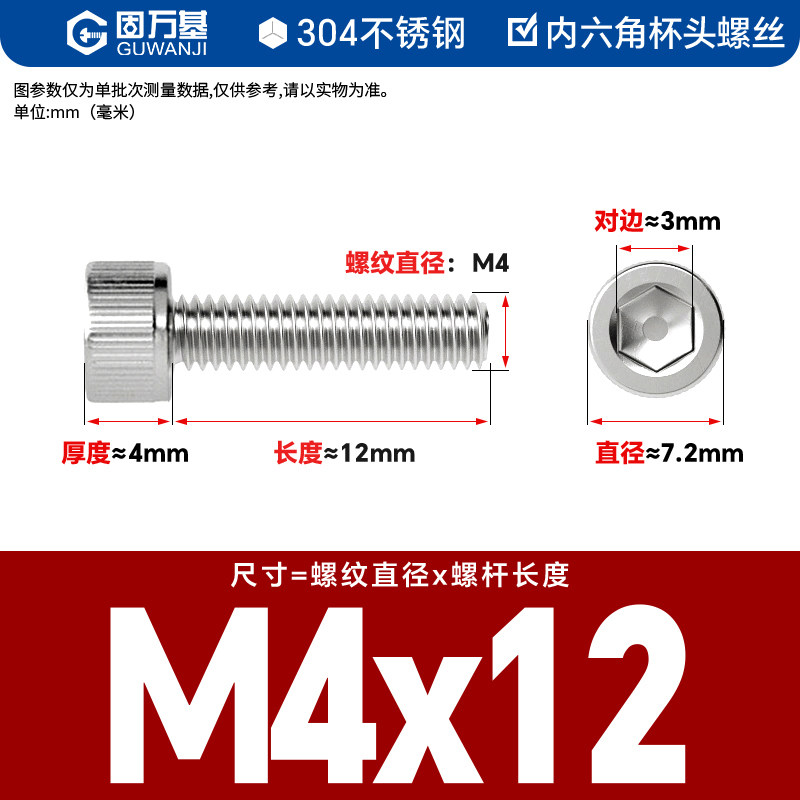 固万基
GUWANJI

304不锈钢

内六角杯头螺丝

图参数仅为单批次测量数据,仅供参考,请以实物为准。
单位:mm（毫米）

螺纹直径：M4

对边≈3mm

厚度≈4mm

长度≈12mm

直径≈7.2mm

尺寸=螺纹直径x螺杆长度

M4x12