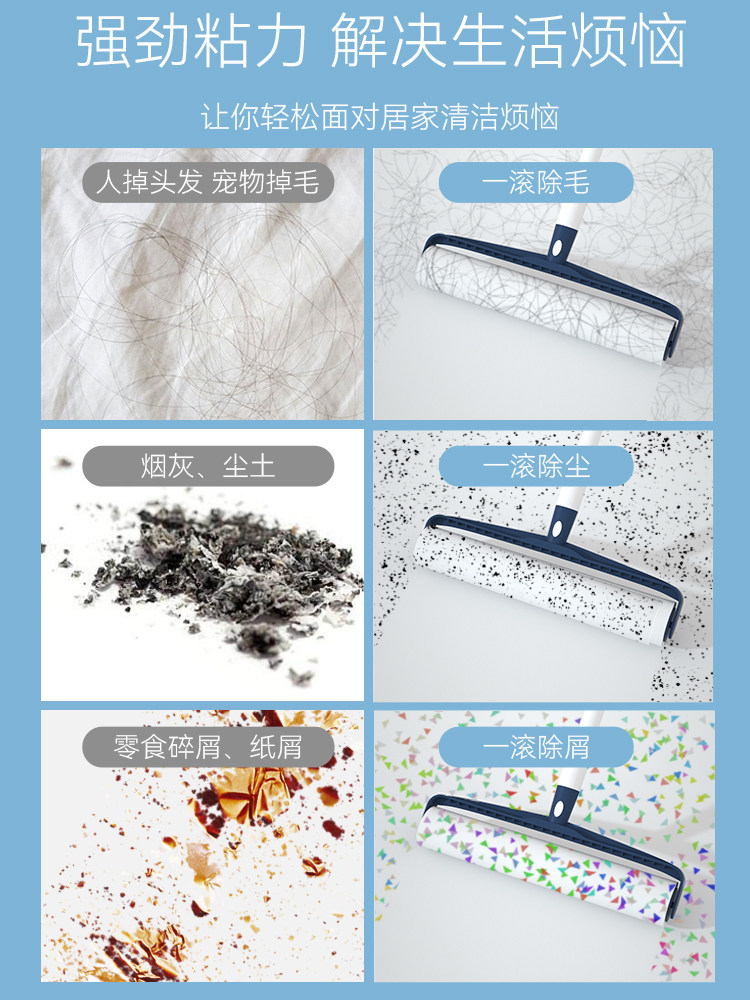 强劲粘力 解决生活烦恼

让你轻松面对居家清洁烦恼

人掉头发 宠物掉毛

一滚除毛

烟灰、尘土

一滚除尘

零食碎屑、纸屑

一滚除屑