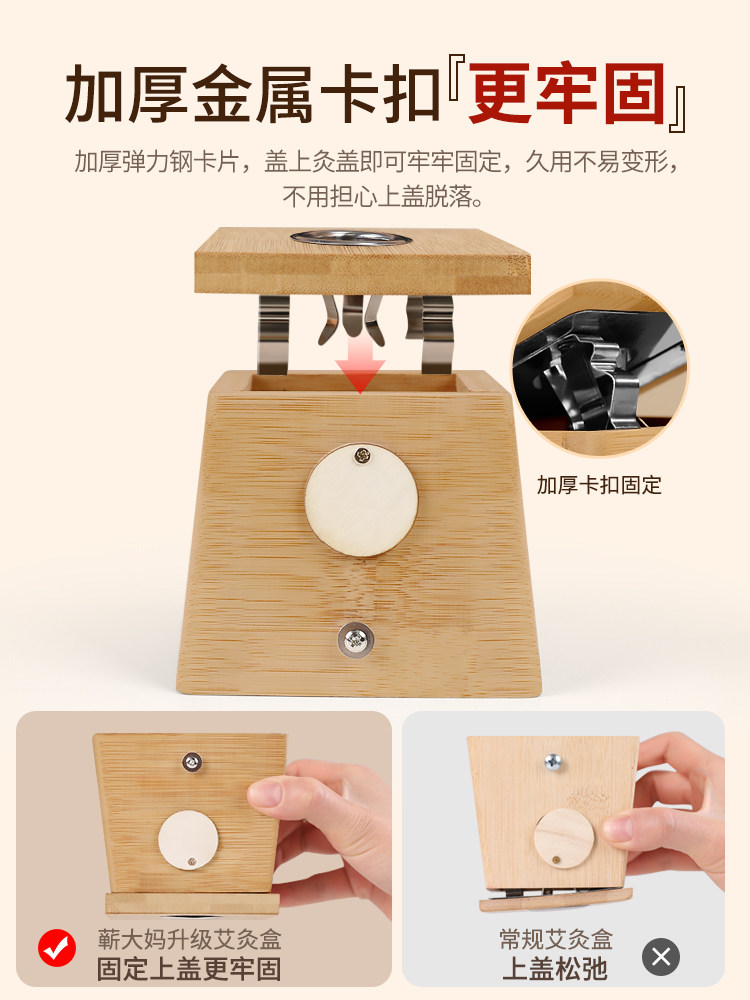 加厚金属卡扣『更牢固』

加厚弹力钢卡片，盖上灸盖即可牢牢固定，久用不易变形，不用担心上盖脱落。

加厚卡扣固定

蕲大妈升级艾灸盒
固定上盖更牢固

常规艾灸盒
上盖松弛