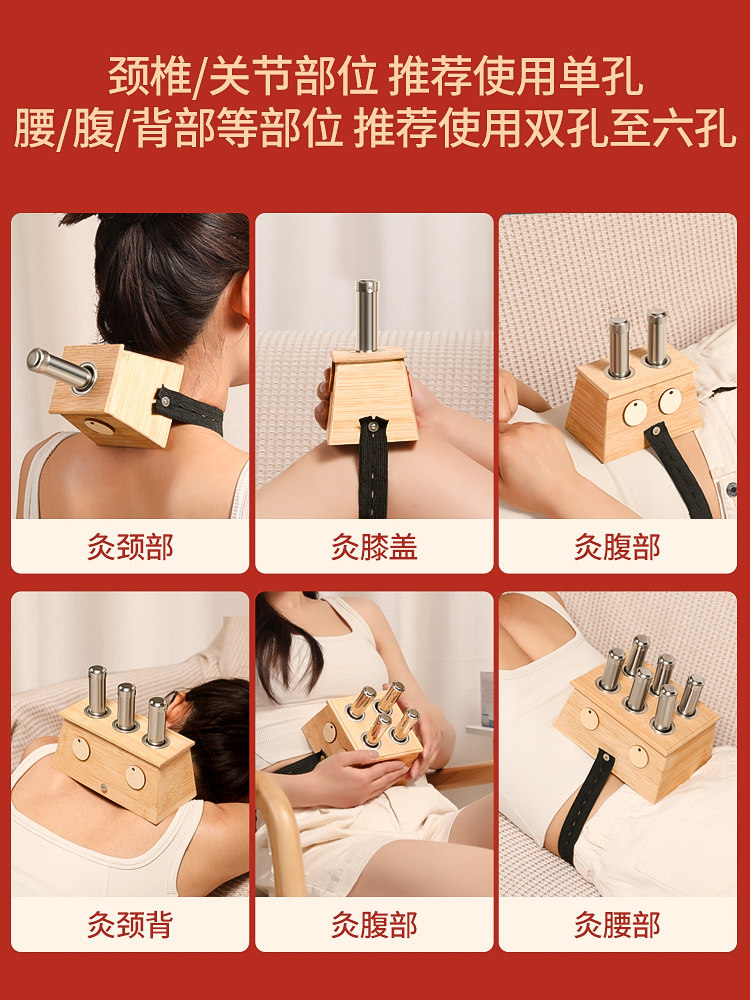 颈椎/关节部位 推荐使用单孔
腰/腹/背部等部位 推荐使用双孔至六孔

灸颈部

灸膝盖

灸腹部

灸颈背

灸腹部

灸腰部