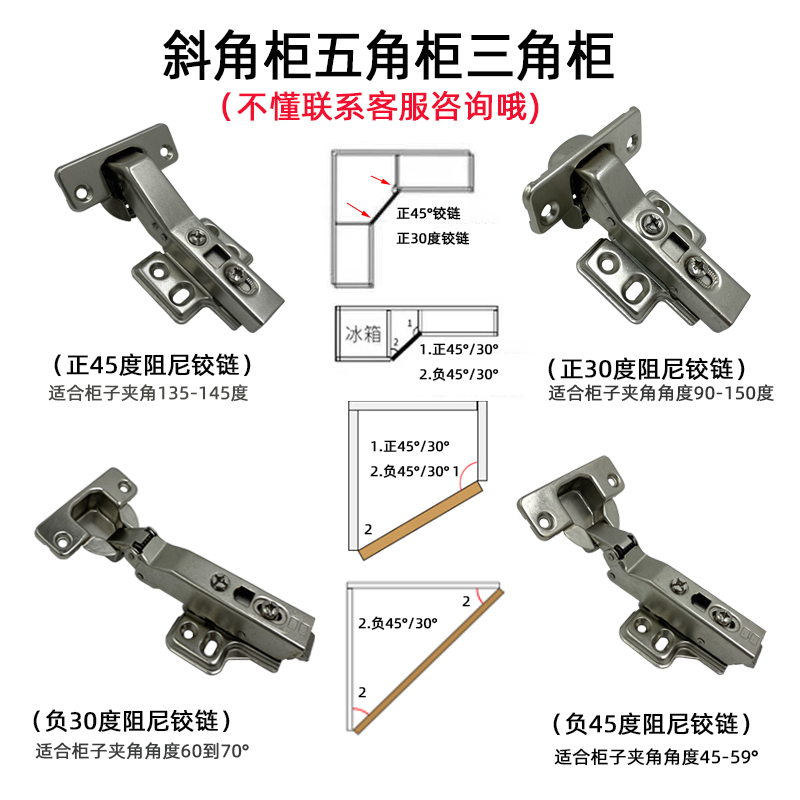 斜角柜五角柜三角柜

（不懂联系客服咨询哦）

正45°铰链
正30度铰链

冰箱
1
2
1.正45°/30°
2.负45°/30°

（正45度阻尼铰链）
适合柜子夹角135-145度

（正30度阻尼铰链）
适合柜子夹角角度90-150度

1.正45°/30°
2.负45°/30° 1
2

2
2.负45°/30°
2

（负30度阻尼铰链）
适合柜子夹角角度60到70°

（负45度阻尼铰链）
适合柜子夹角角度45-59°