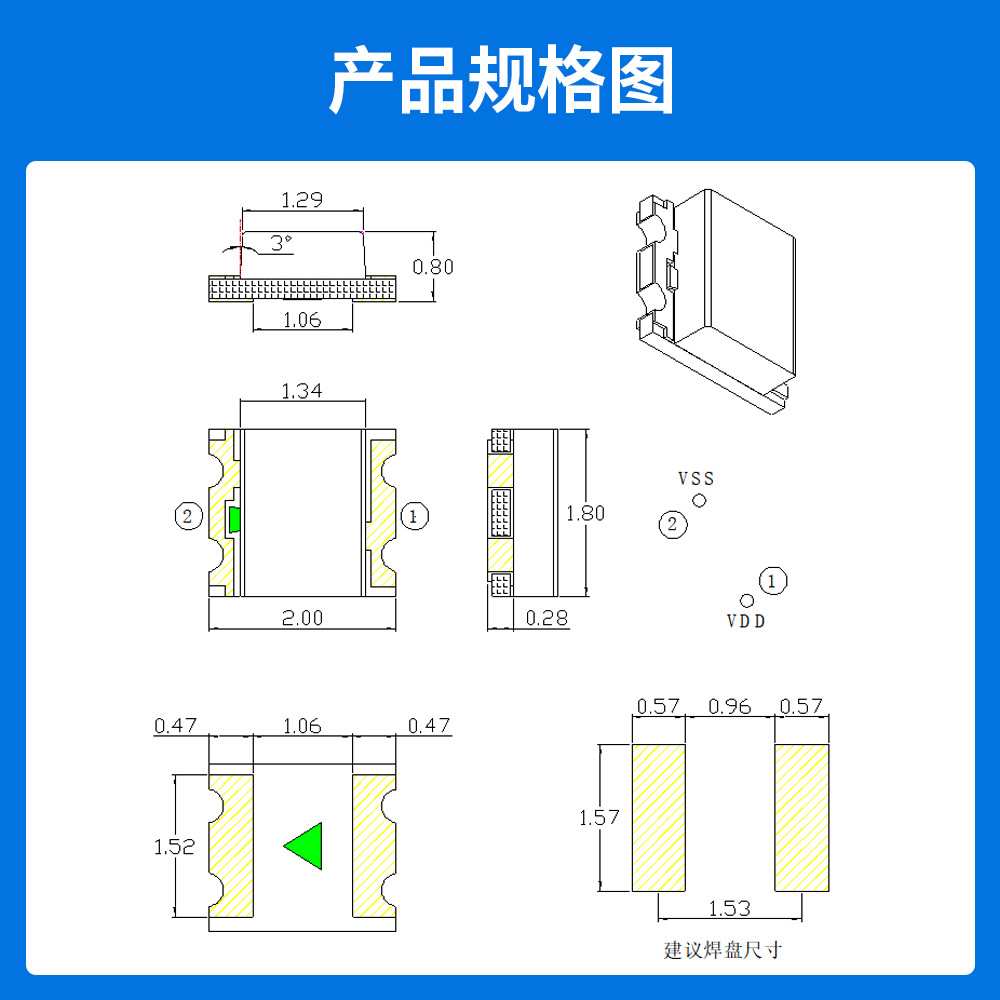 产品规格图

1.29
3°
0.80
1.06

1.34
② ①
2.00
1.80
0.28

VSS
②
①
VDD

0.47 1.06 0.47
1.52

0.57 0.96 0.57
1.57
1.53
建议焊盘尺寸