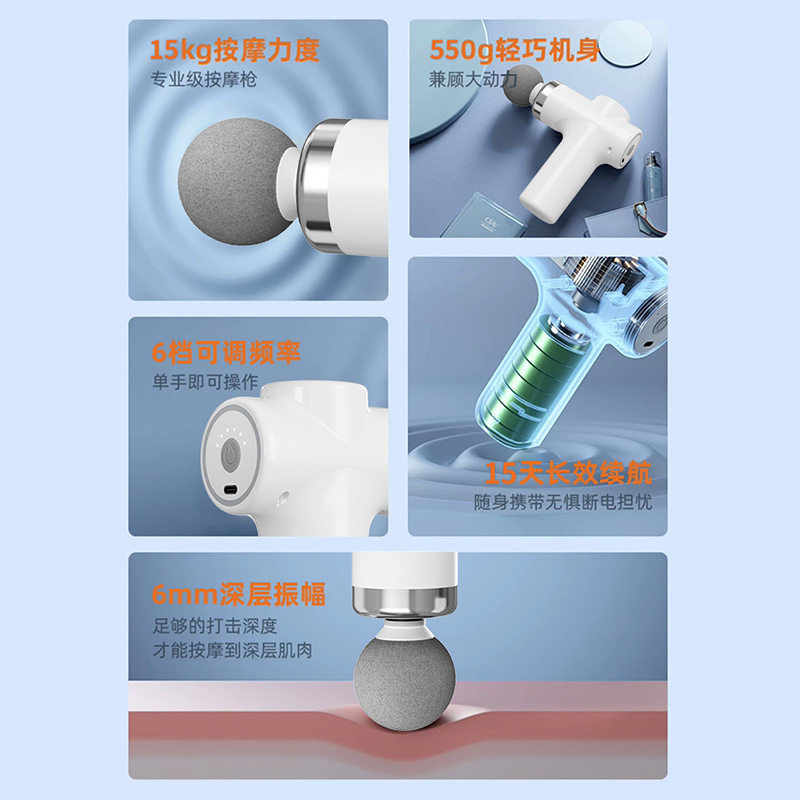 15kg按摩力度
专业级按摩枪

550g轻巧机身
兼顾大动力

6档可调频率
单手即可操作

15天长效续航
随身携带无惧断电担忧

6mm深层振幅
足够的打击深度
才能按摩到深层肌肉