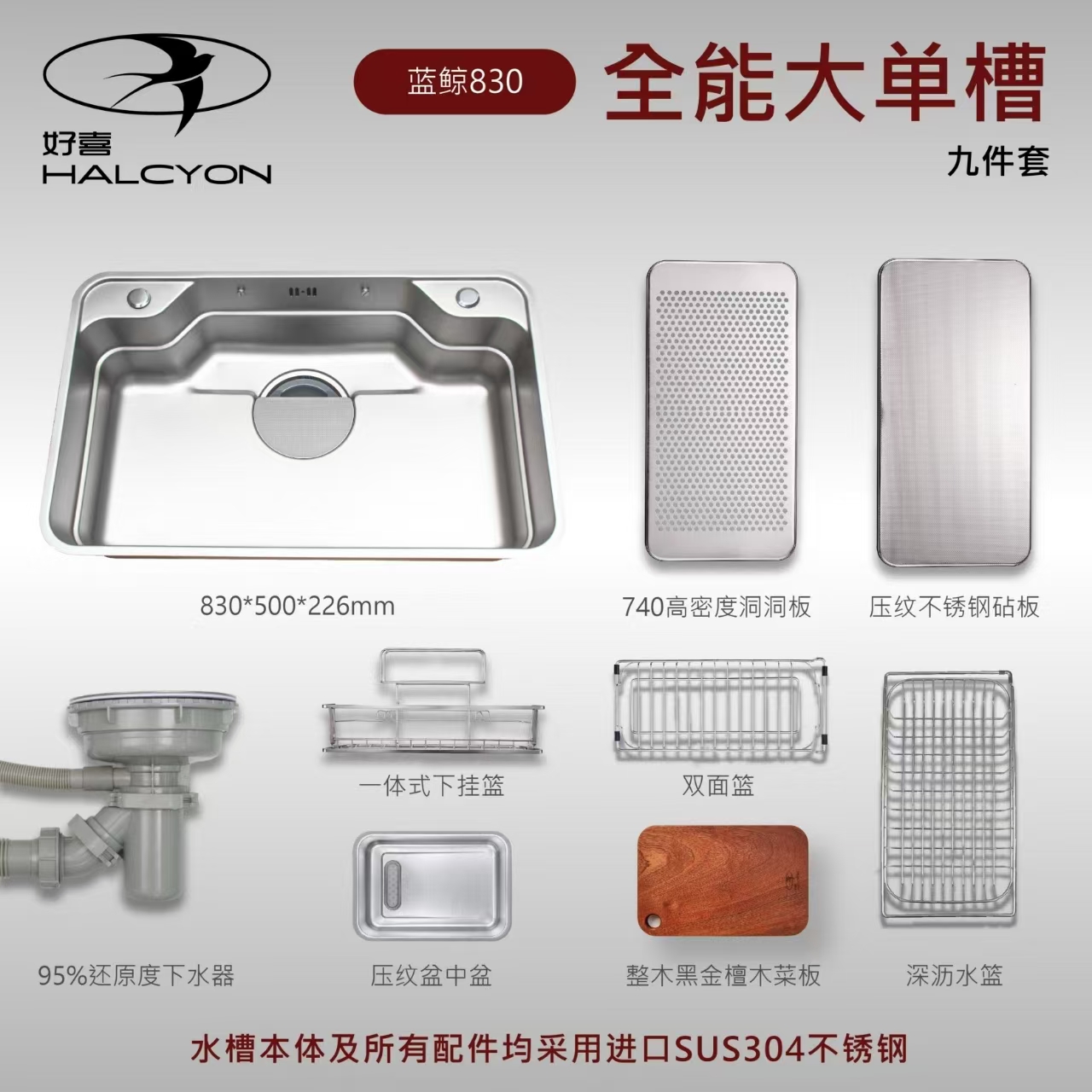 好喜
HALCYON

蓝鲸830

全能大单槽

九件套

830*500*226mm

740高密度洞洞板

压纹不锈钢砧板

一体式下挂篮

双面篮

95%还原度下水器

压纹盆中盆

整木黑金檀木菜板

深沥水篮

水槽本体及所有配件均采用进口SUS304不锈钢