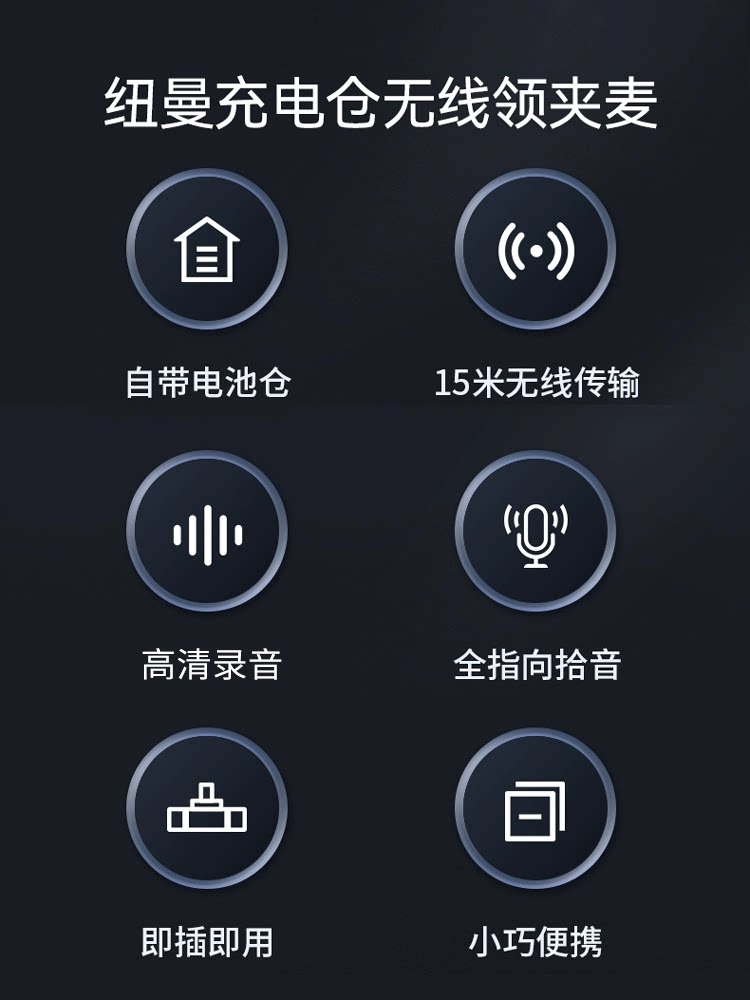 纽曼充电仓无线领夹麦

自带电池仓

15米无线传输

高清录音

全指向拾音

即插即用

小巧便携