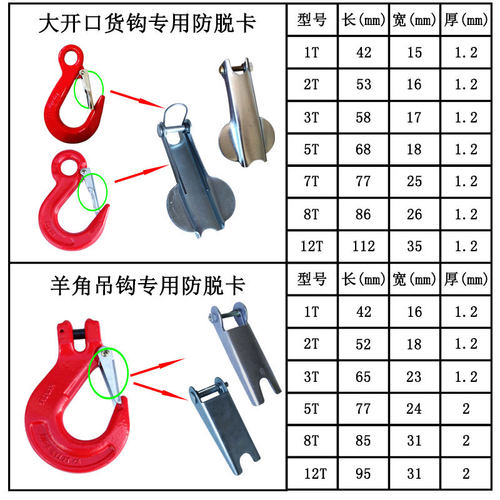 大开口货钩专用防脱卡

| 型号 | 长(mm) | 宽(mm) | 厚(mm) |
|---|---|---|---|
| 1T | 42 | 15 | 1.2 |
| 2T | 53 | 16 | 1.2 |
| 3T | 58 | 17 | 1.2 |
| 5T | 68 | 18 | 1.2 |
| 7T | 77 | 25 | 1.2 |
| 8T | 86 | 26 | 1.2 |
| 12T | 112 | 35 | 1.2 |

羊角吊钩专用防脱卡

| 型号 | 长(mm) | 宽(mm) | 厚(mm) |
|---|---|---|---|
| 1T | 42 | 16 | 1.2 |
| 2T | 52 | 18 | 1.2 |
| 3T | 65 | 23 | 1.2 |
| 5T | 77 | 24 | 2 |
| 8T | 85 | 31 | 2 |
| 12T | 95 | 31 | 2 |