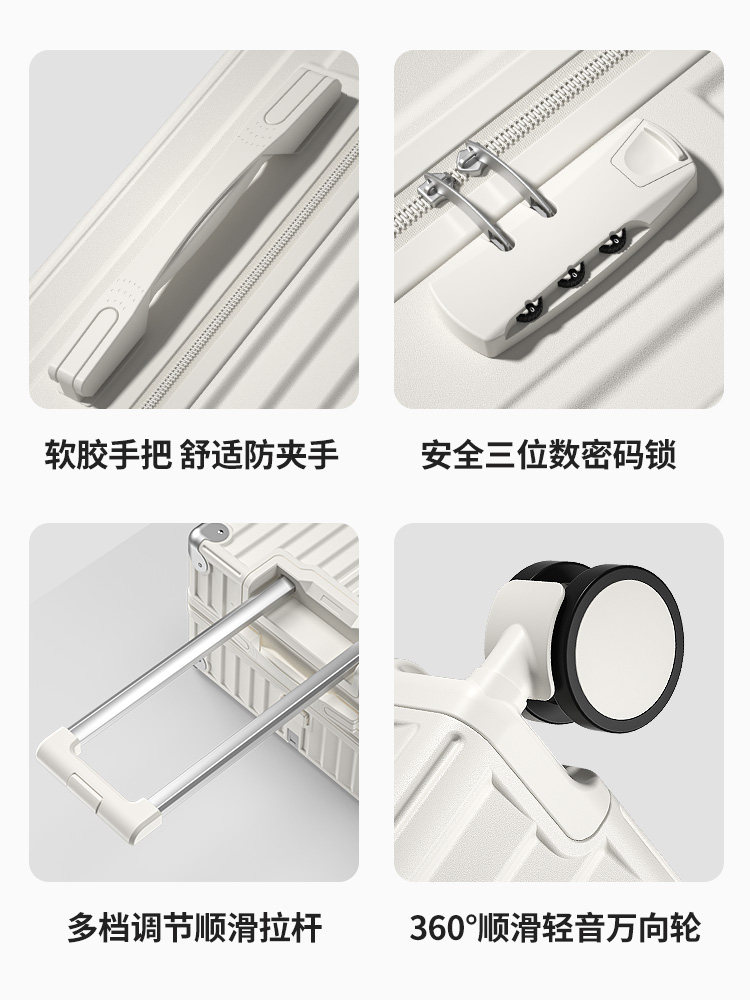 软胶手把 舒适防夹手

安全三位数密码锁

多档调节顺滑拉杆

360°顺滑轻音万向轮