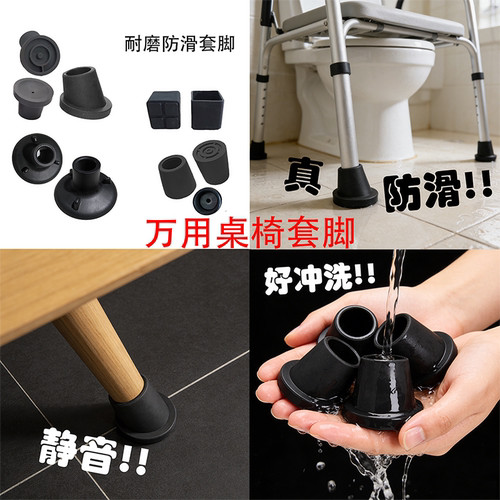 耐磨防滑套脚

真

防滑!!

万用桌椅套脚

好冲洗!!

静音!!