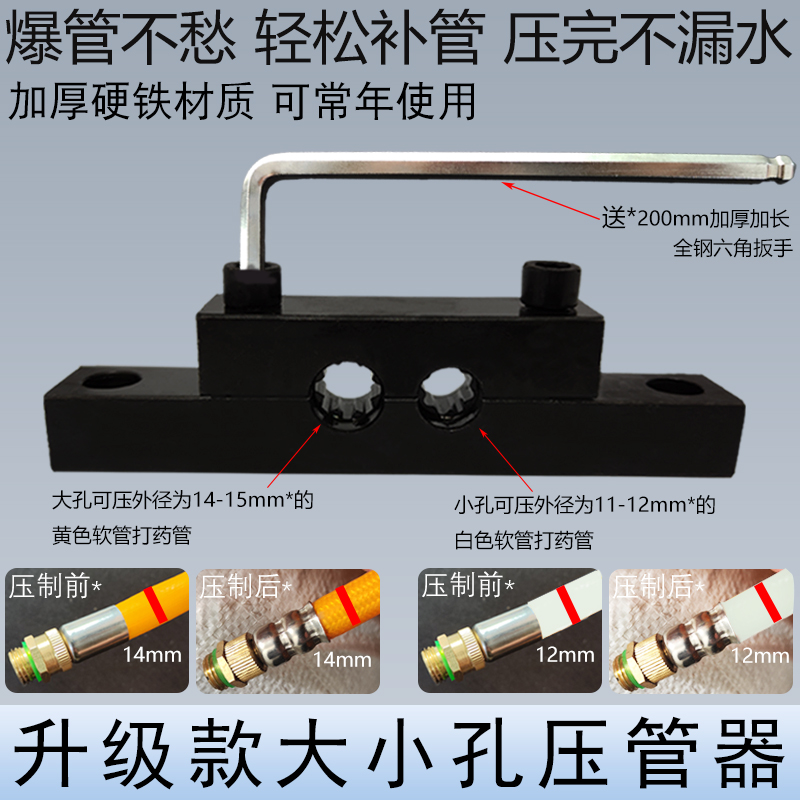 爆管不愁 轻松补管 压完不漏水

加厚硬铁材质 可常年使用

送*200mm加厚加长
全钢六角扳手

大孔可压外径为14-15mm*的
黄色软管打药管

小孔可压外径为11-12mm*的
白色软管打药管

压制前*
14mm

压制后*
14mm

压制前*
12mm

压制后*
12mm

升级款大小孔压管器