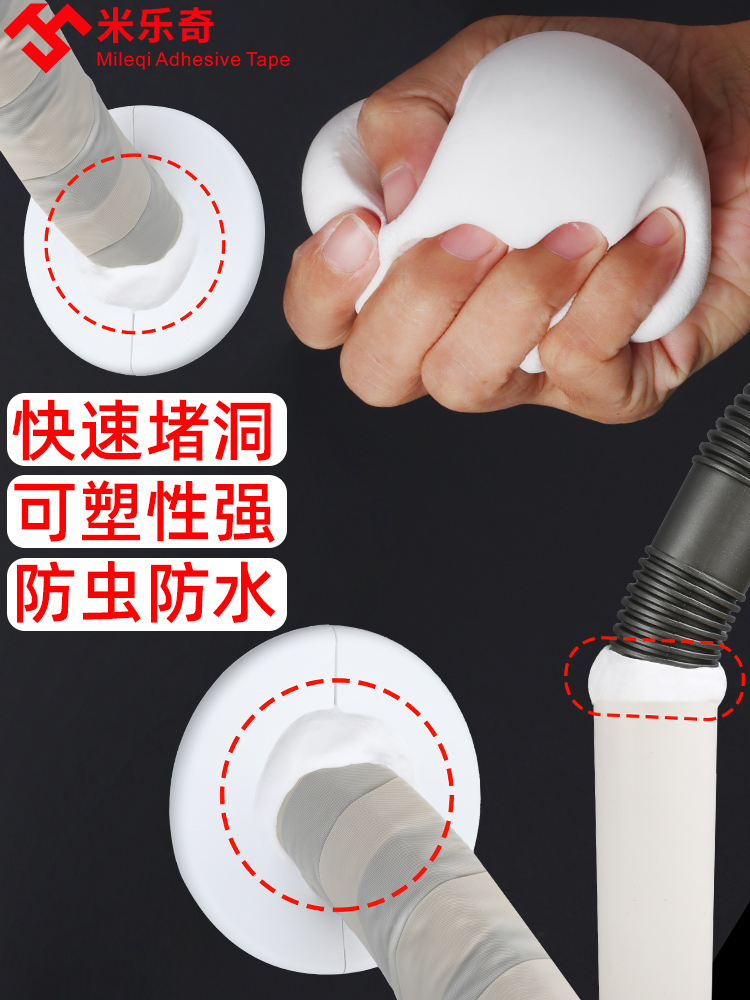 米乐奇
Mileqi Adhesive Tape

快速堵洞
可塑性强
防虫防水