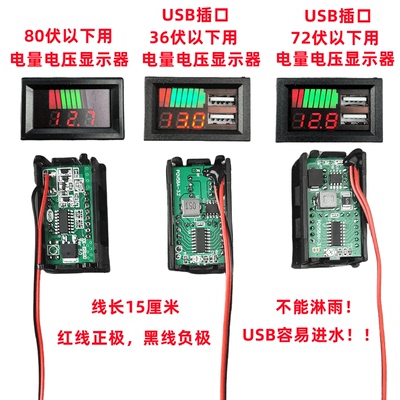 80伏以下用
电量电压显示器

USB插口
36伏以下用
电量电压显示器

USB插口
72伏以下用
电量电压显示器

12.7

13.0

12.8

150

线长15厘米

红线正极，黑线负极

不能淋雨！

USB容易进水！！