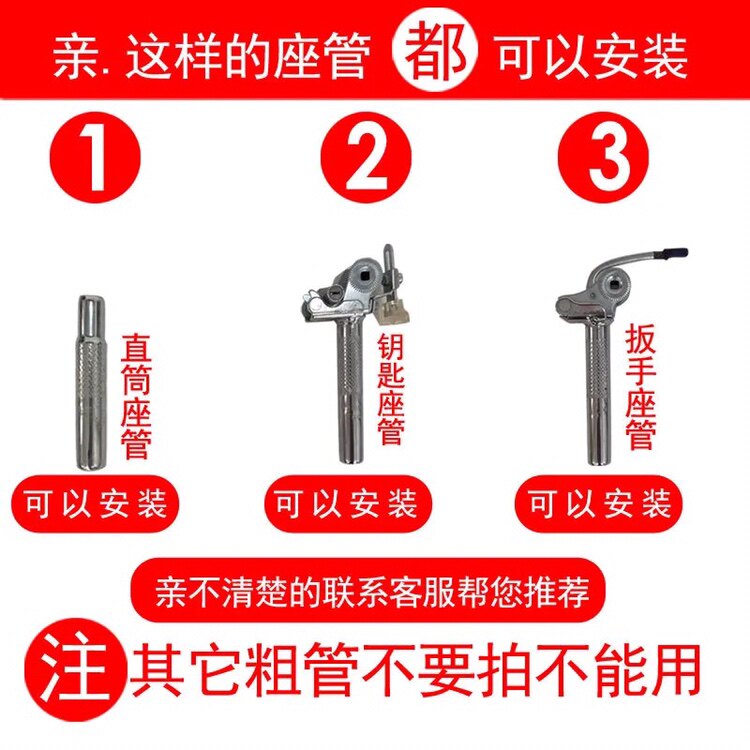 亲. 这样的座管 都 可以安装

1

2

3

直筒座管

钥匙座管

扳手座管

可以安装

可以安装

可以安装

亲不清楚的联系客服帮您推荐

注 其它粗管不要拍不能用