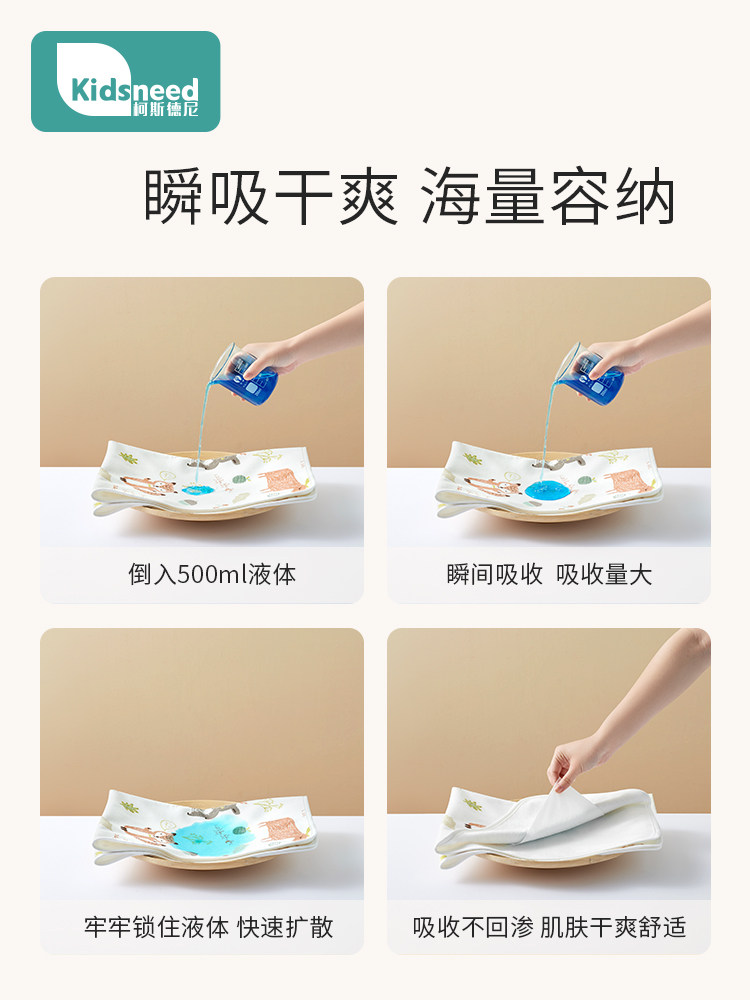 Kidsneed 柯斯德尼

瞬吸干爽 海量容纳

倒入500ml液体

瞬间吸收 吸收量大

牢牢锁住液体 快速扩散

吸收不回渗 肌肤干爽舒适