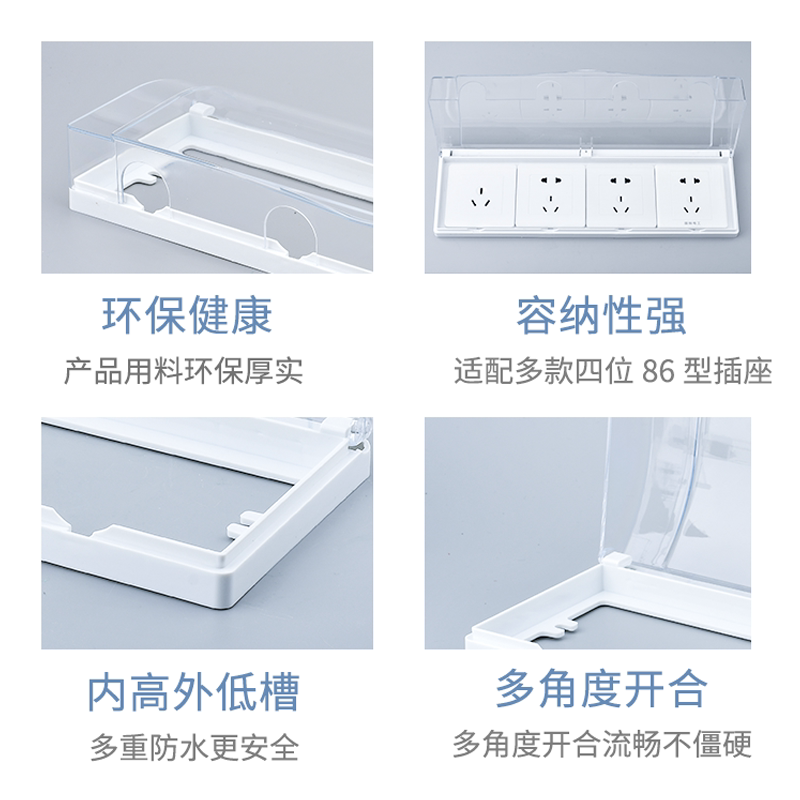 环保健康
产品用料环保厚实

容纳性强
适配多款四位 86 型插座

内高外低槽
多重防水更安全

多角度开合
多角度开合流畅不僵硬