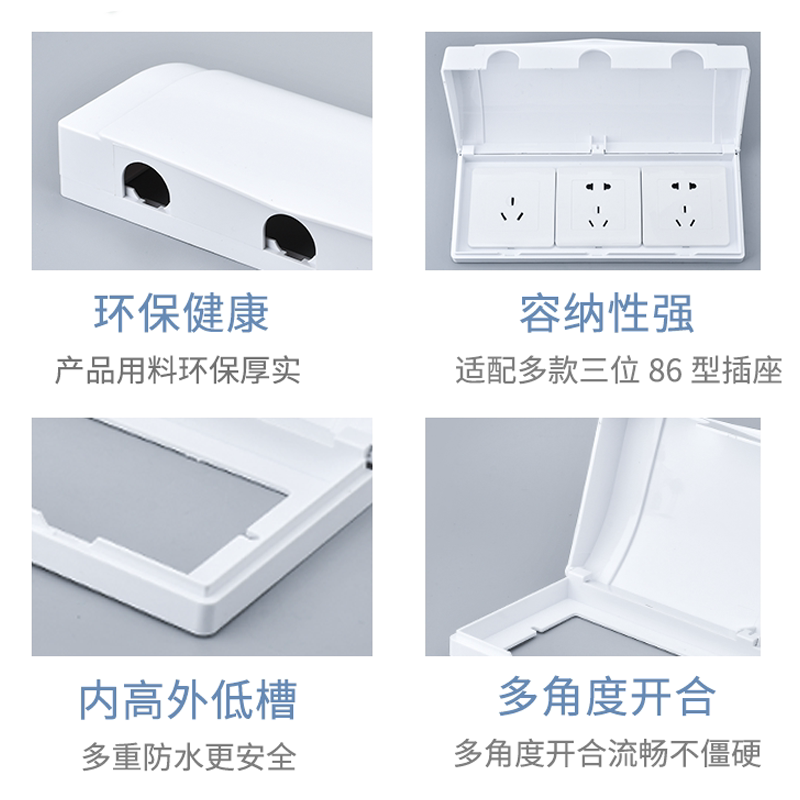 环保健康

产品用料环保厚实

容纳性强

适配多款三位 86 型插座

内高外低槽

多重防水更安全

多角度开合

多角度开合流畅不僵硬