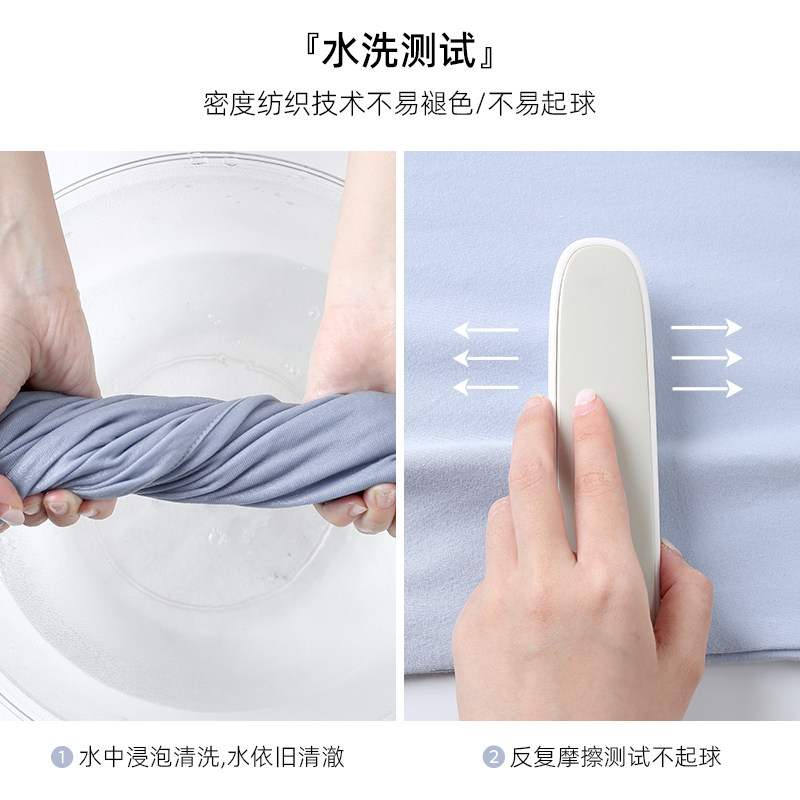 『水洗测试』

密度纺织技术不易褪色/不易起球

1 水中浸泡清洗,水依旧清澈

2 反复摩擦测试不起球