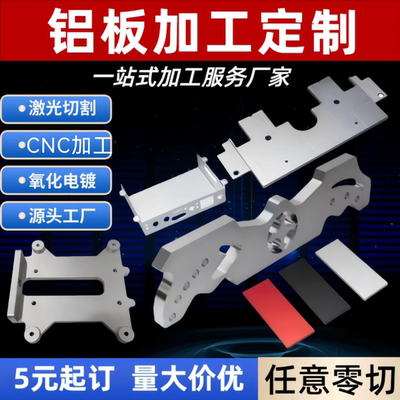 铝板加工定制

一站式加工服务厂家

• 激光切割

• CNC加工

• 氧化电镀

• 源头工厂

5元起订 量大价优

任意零切