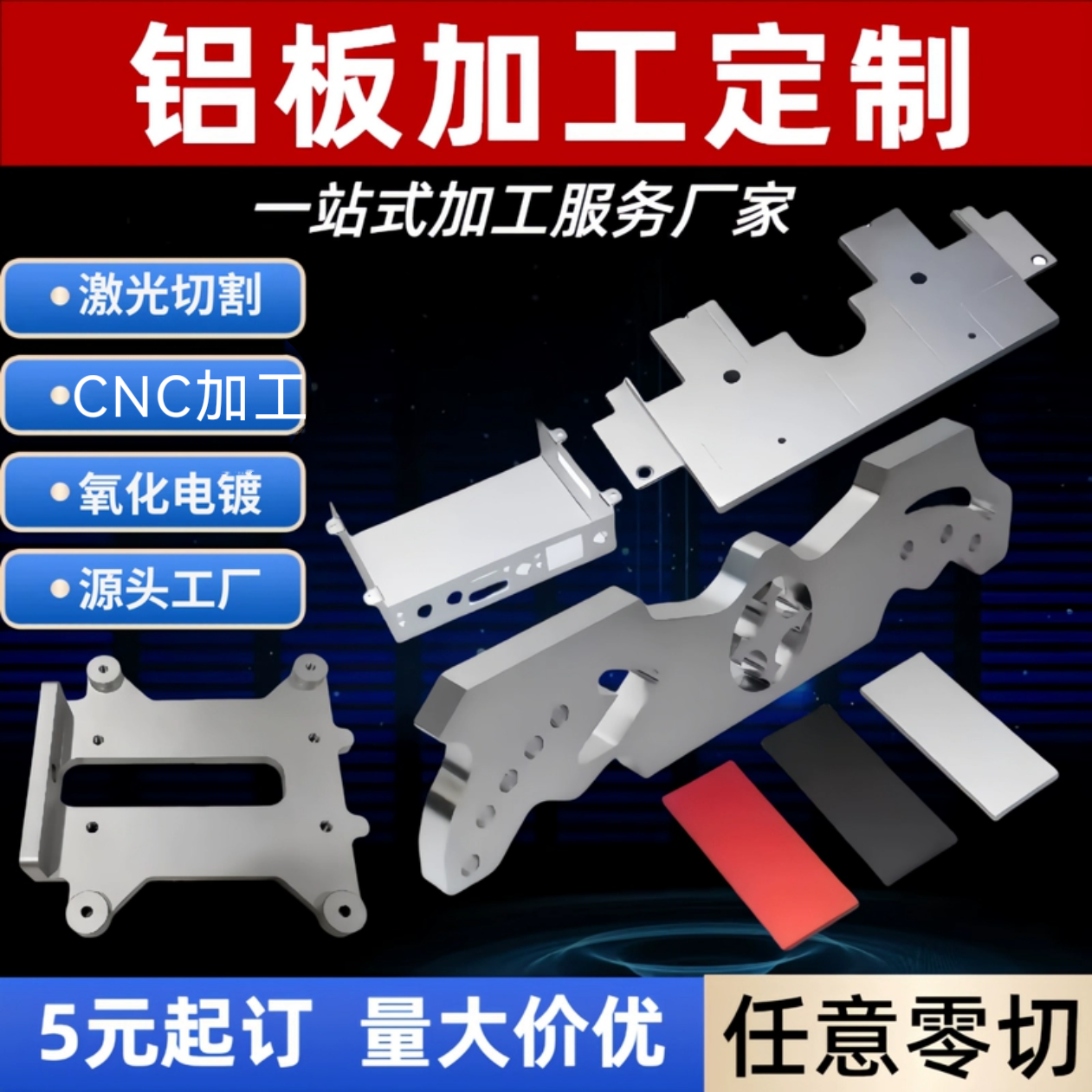 铝板加工定制

一站式加工服务厂家

•激光切割

•CNC加工

•氧化电镀

•源头工厂

5元起订 量大价优

任意零切