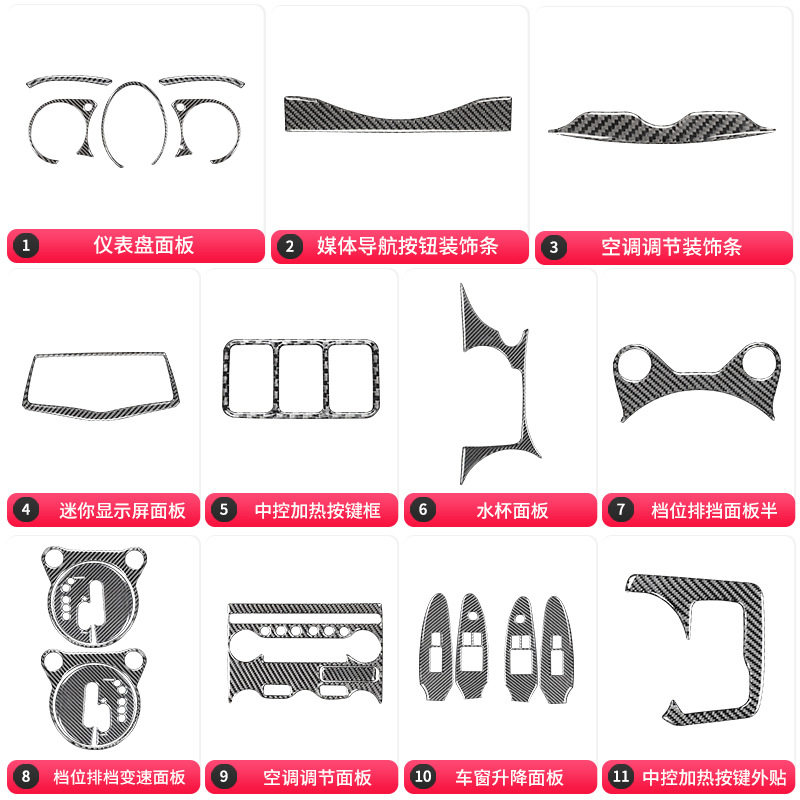 1 仪表盘面板

2 媒体导航按钮装饰条

3 空调调节装饰条

4 迷你显示屏面板

5 中控加热按键框

6 水杯面板

7 档位排挡面板半

8 档位排档变速面板

9 空调调节面板

10 车窗升降面板

11 中控加热按键外贴