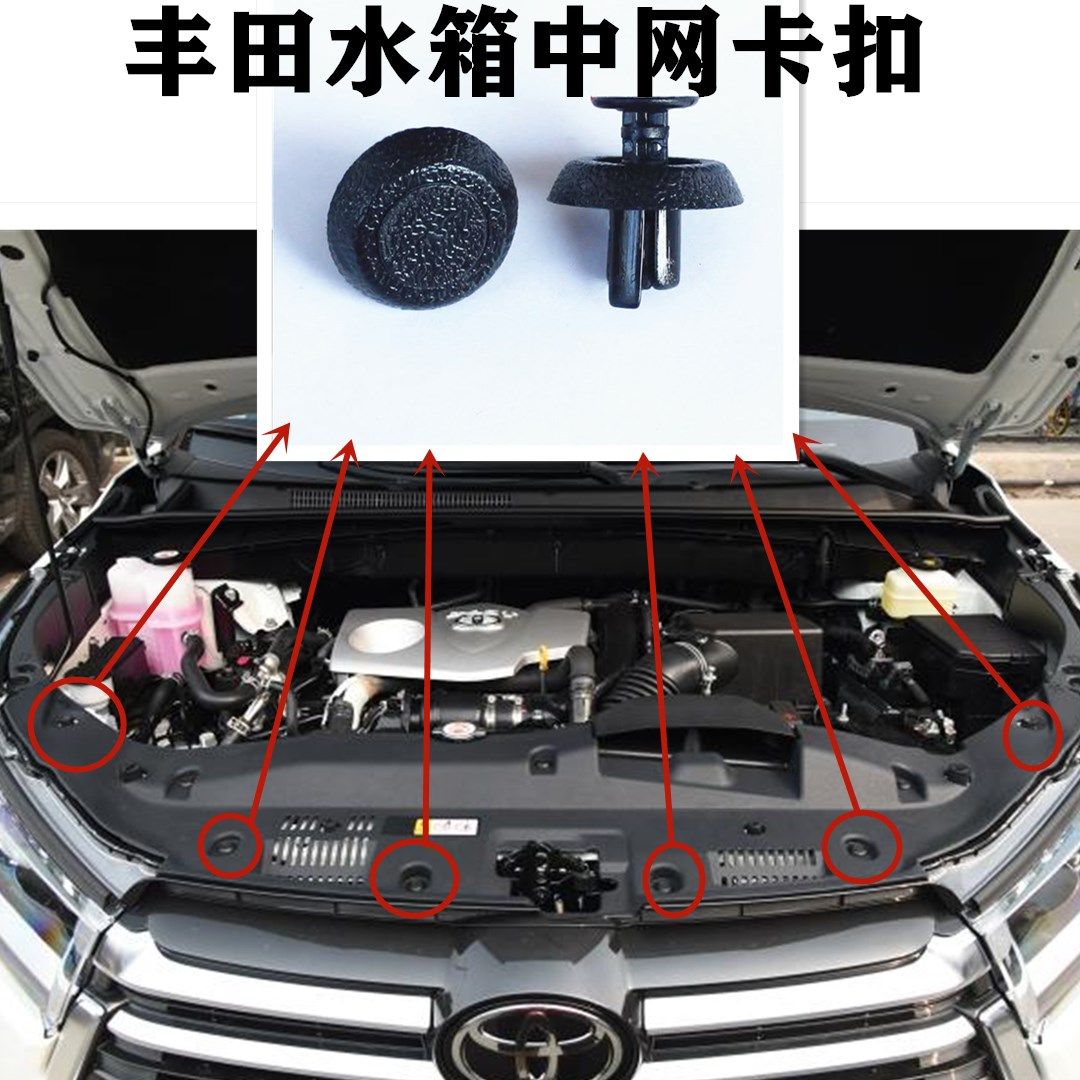 丰田水箱中网卡扣