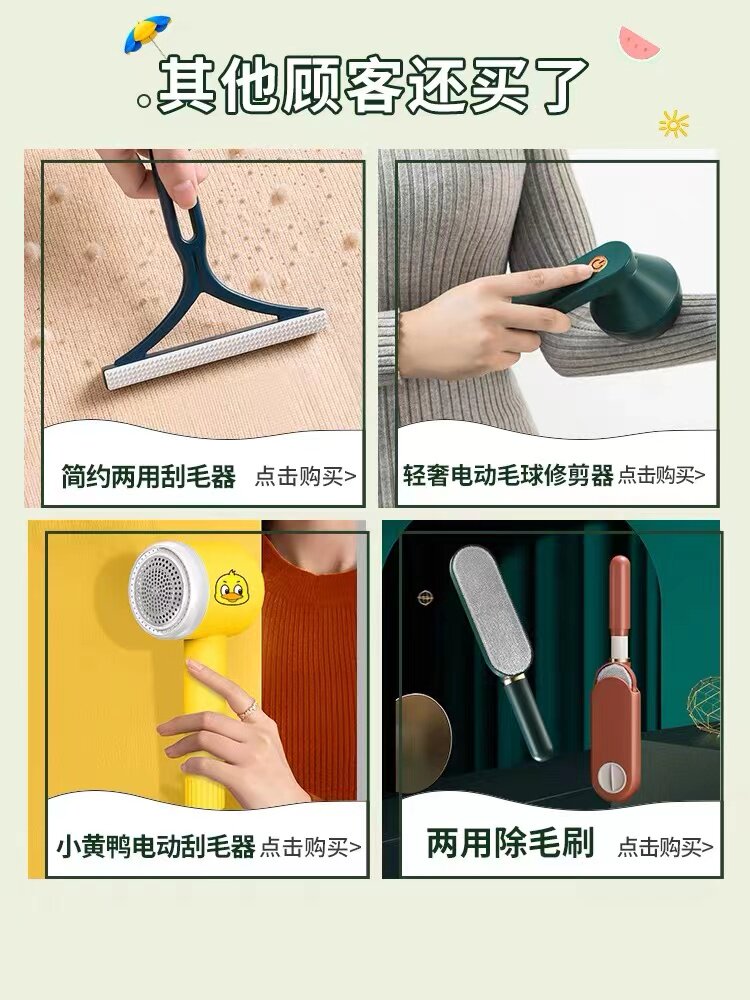 其他顾客还买了

简约两用刮毛器 点击购买>

轻奢电动毛球修剪器 点击购买>

小黄鸭电动刮毛器 点击购买>

两用除毛刷 点击购买>