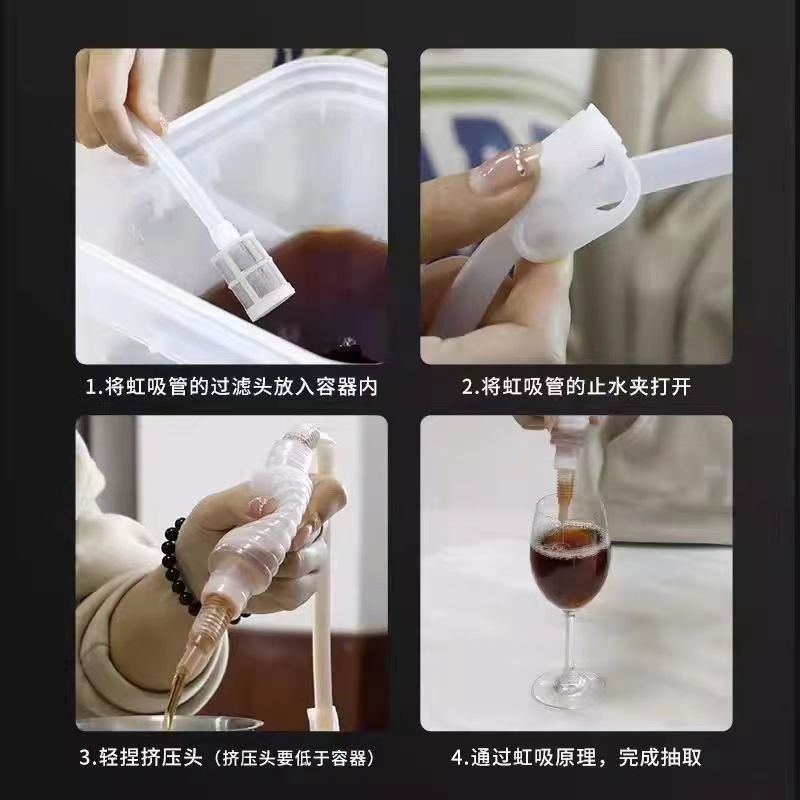 1.将虹吸管的过滤头放入容器内

2.将虹吸管的止水夹打开

3.轻捏挤压头（挤压头要低于容器）

4.通过虹吸原理，完成抽取