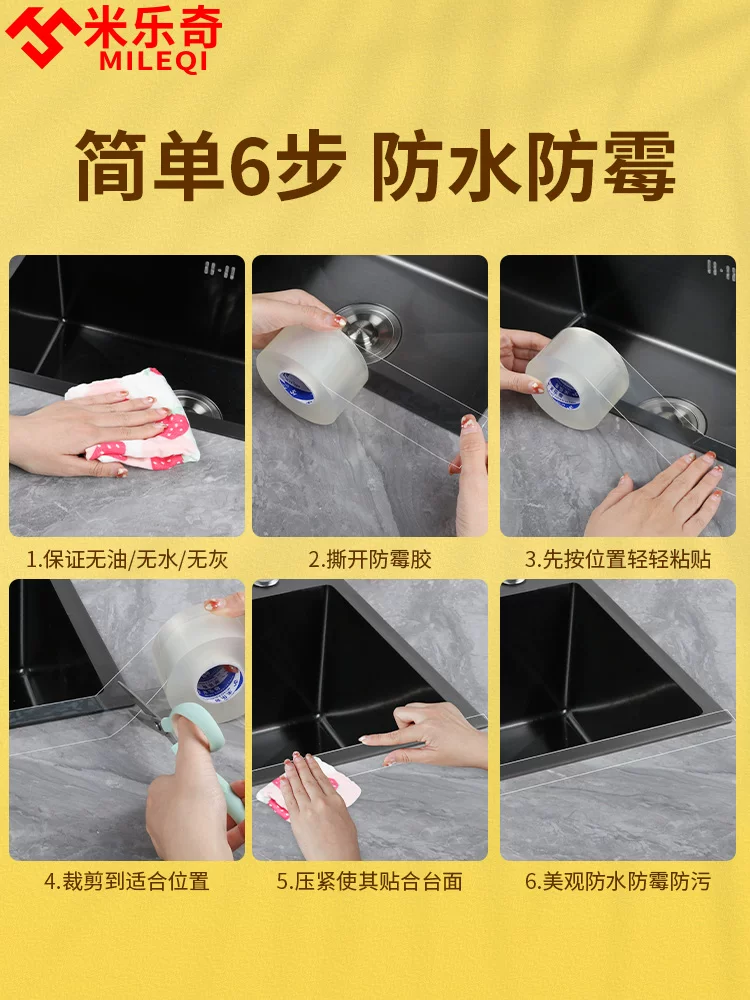 米乐奇
MILEQI

简单6步 防水防霉

1.保证无油/无水/无灰

2.撕开防霉胶

3.先按位置轻轻粘贴

4.裁剪到适合位置

5.压紧使其贴合台面

6.美观防水防霉防污