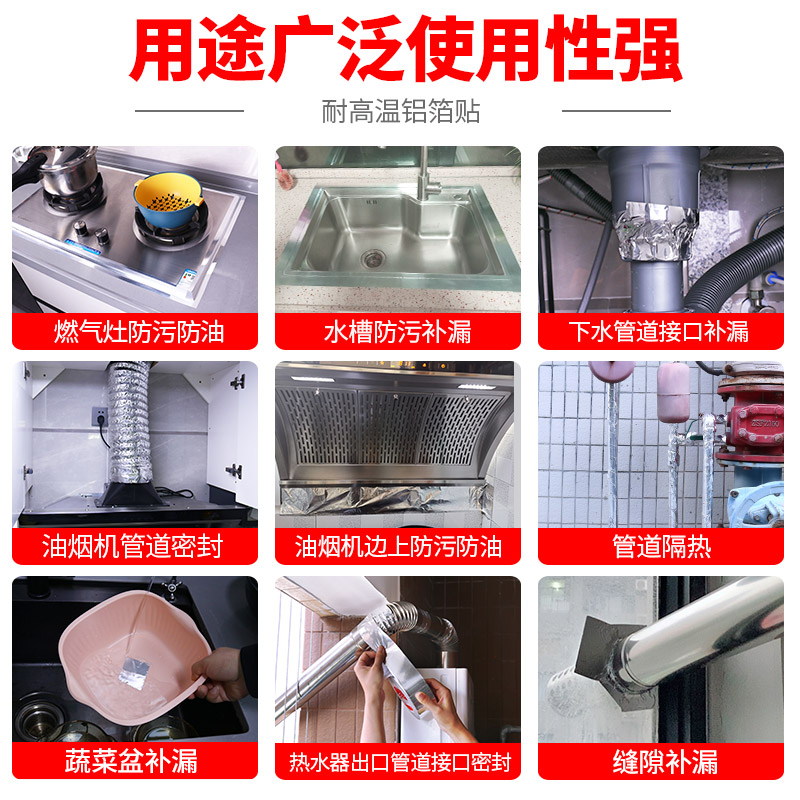 用途广泛使用性强

耐高温铝箔贴

燃气灶防污防油

水槽防污补漏

下水管道接口补漏

油烟机管道密封

油烟机边上防污防油

管道隔热

蔬菜盆补漏

热水器出口管道接口密封

缝隙补漏