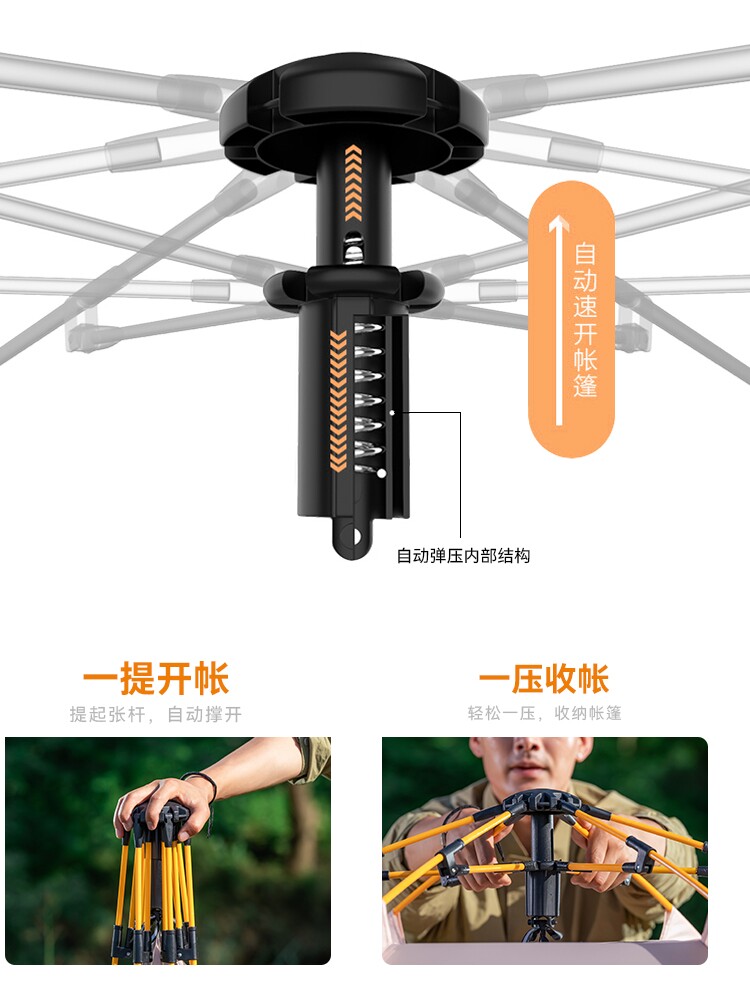 自动速开帐篷

自动弹压内部结构

一提开帐
提起张杆，自动撑开

一压收帐
轻松一压，收纳帐篷