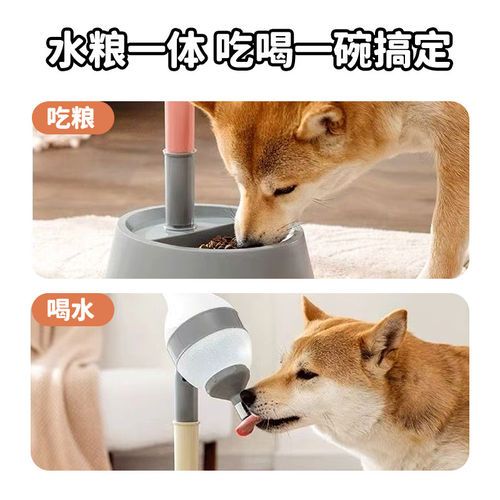 水粮一体 吃喝一碗搞定

吃粮

喝水